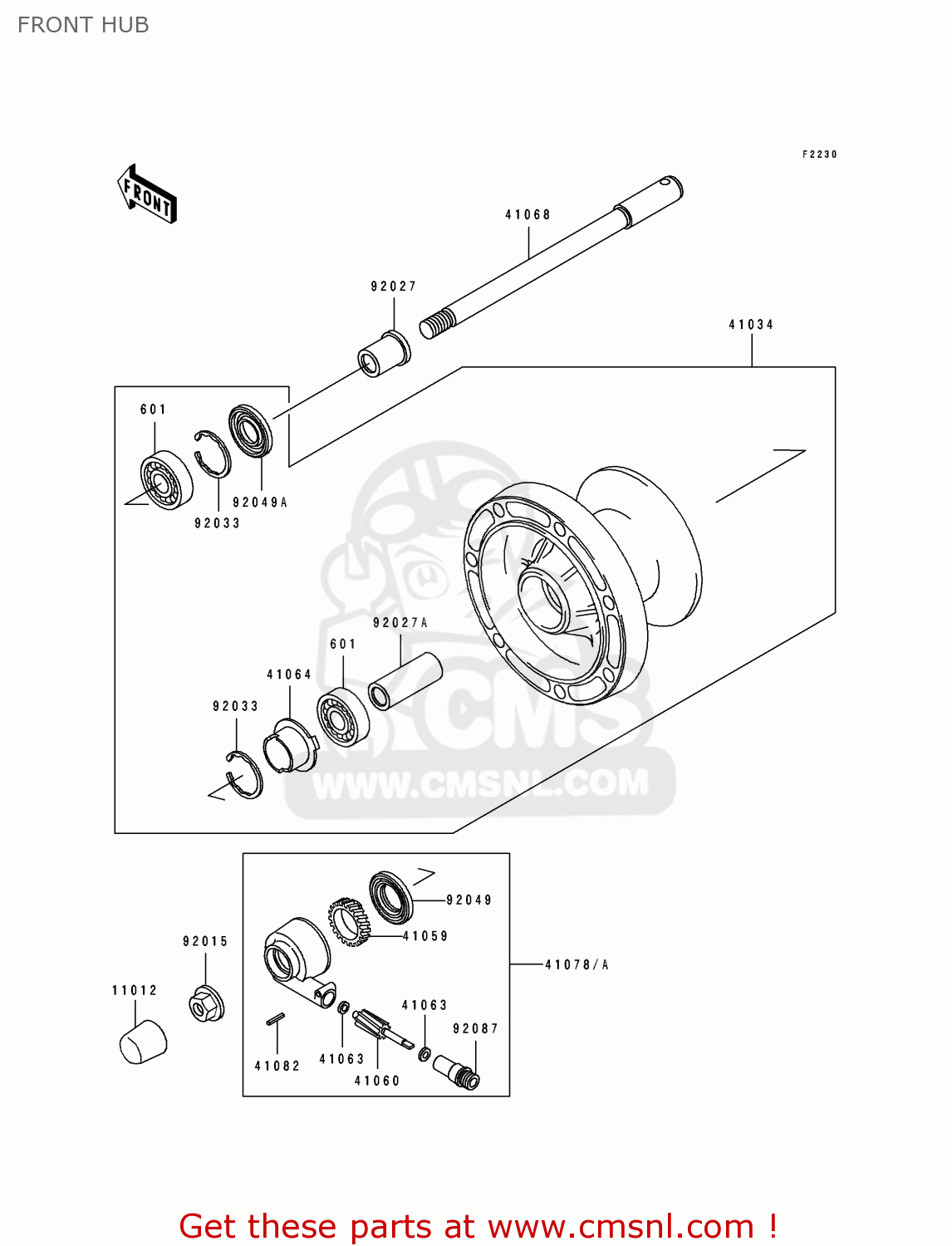 FRONT HUB

F2230

FRONT

41068

92027

41034

601

92049A

92033

92027A

601

41064

92033

CMS
WWW.CMSNL.COM

92049

41059

92015

41078/A

11012

41063

92087

41082

41063

41060

Get these parts at www.cmsnl.com !