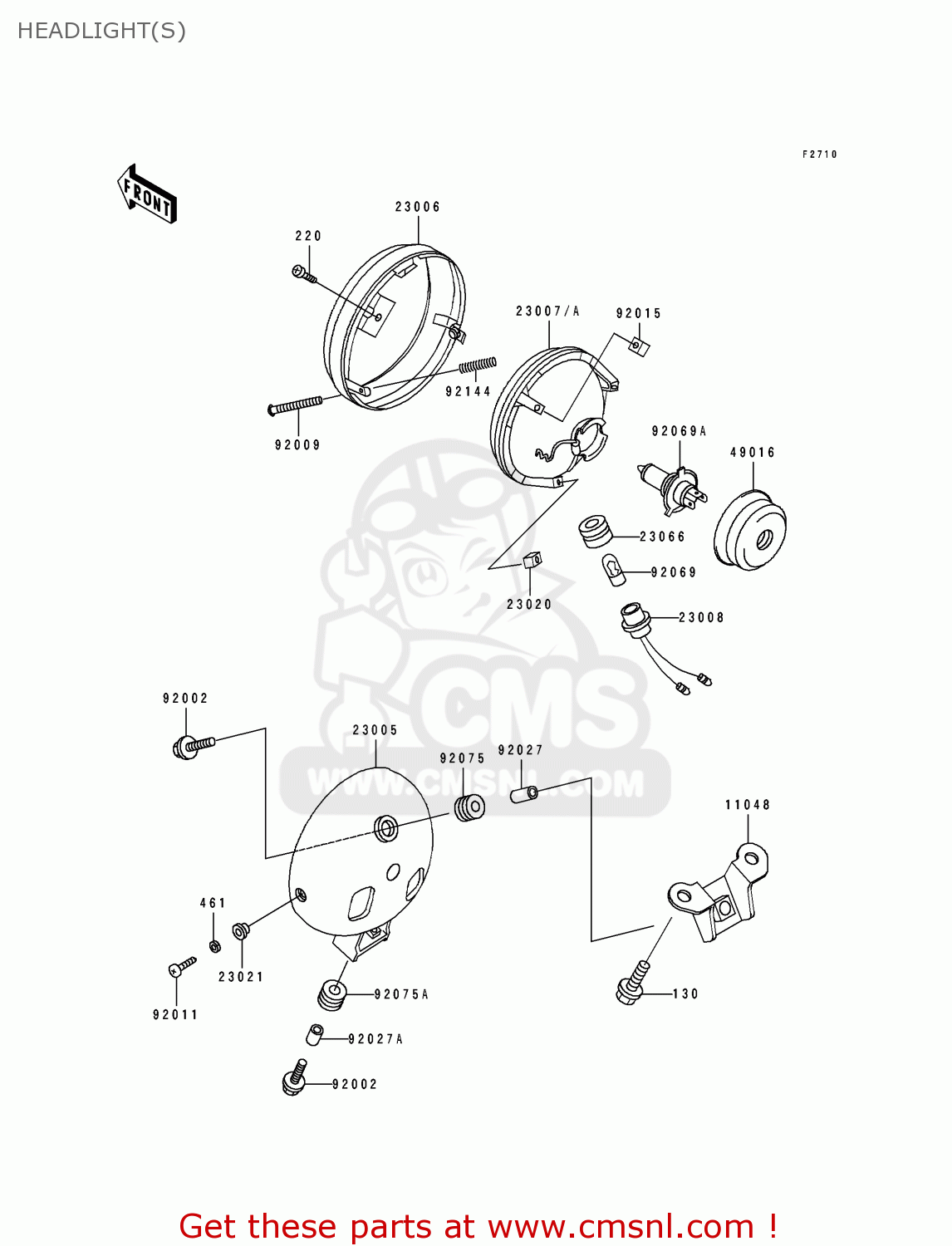 HEADLIGHT(S)

F2710

FRONT

23006

220

23007/A

92015

92144

92009

92069A

49016

23066

92069

23020

23008

CMS

WWW.CMSNL.COM

92002

23005

92075

92027

11048

461

23021

92011

92075A

130

92027A

92002

Get these parts at www.cmsnl.com !