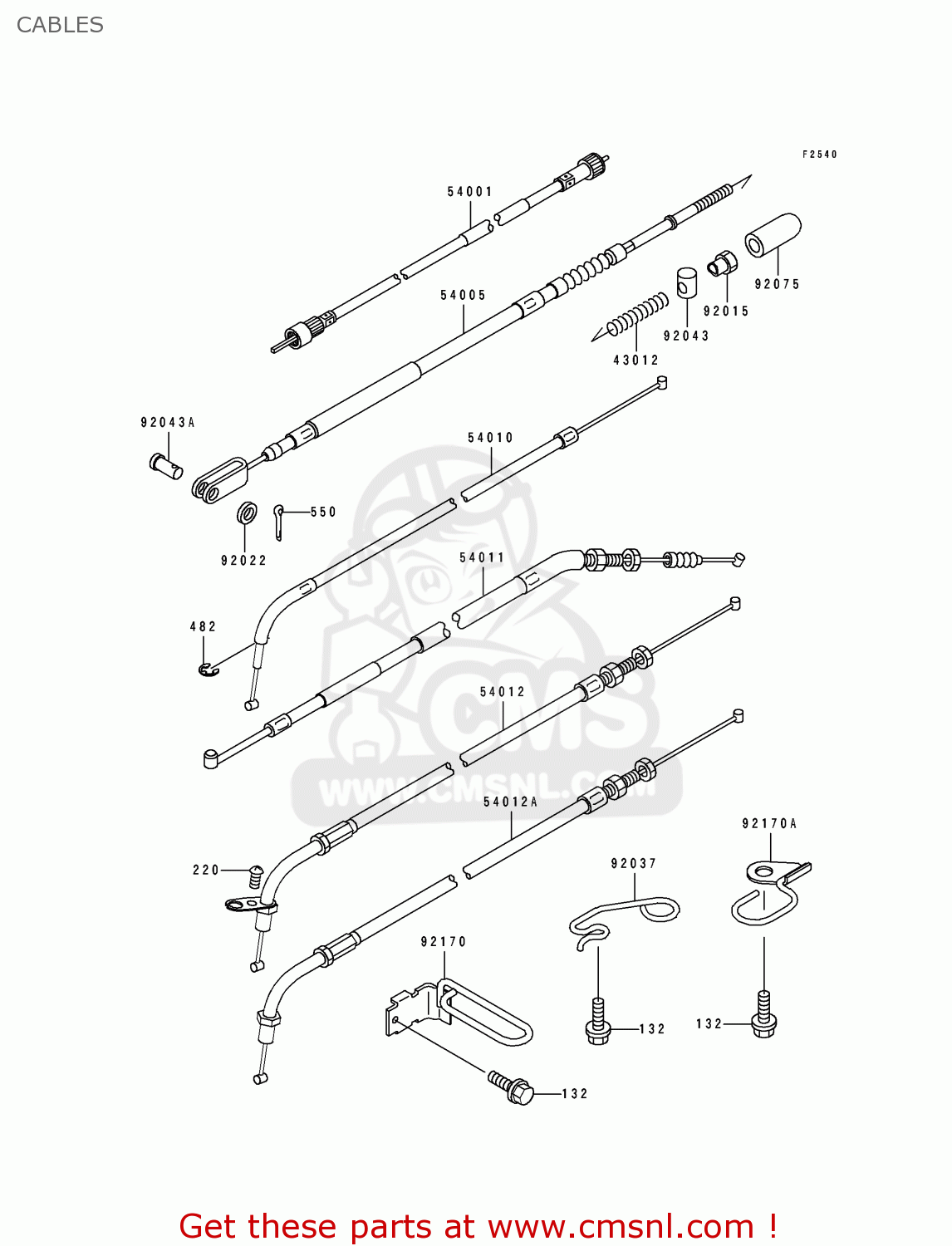 CABLES

F2540

54001

54005

92075

92015

92043

43012

92043A

54010

550

92022

54011

482

54012

CMS
WWW.CMSNL.COM

54012A

92170A

220

92037

92170

132

132

132

Get these parts at www.cmsnl.com !