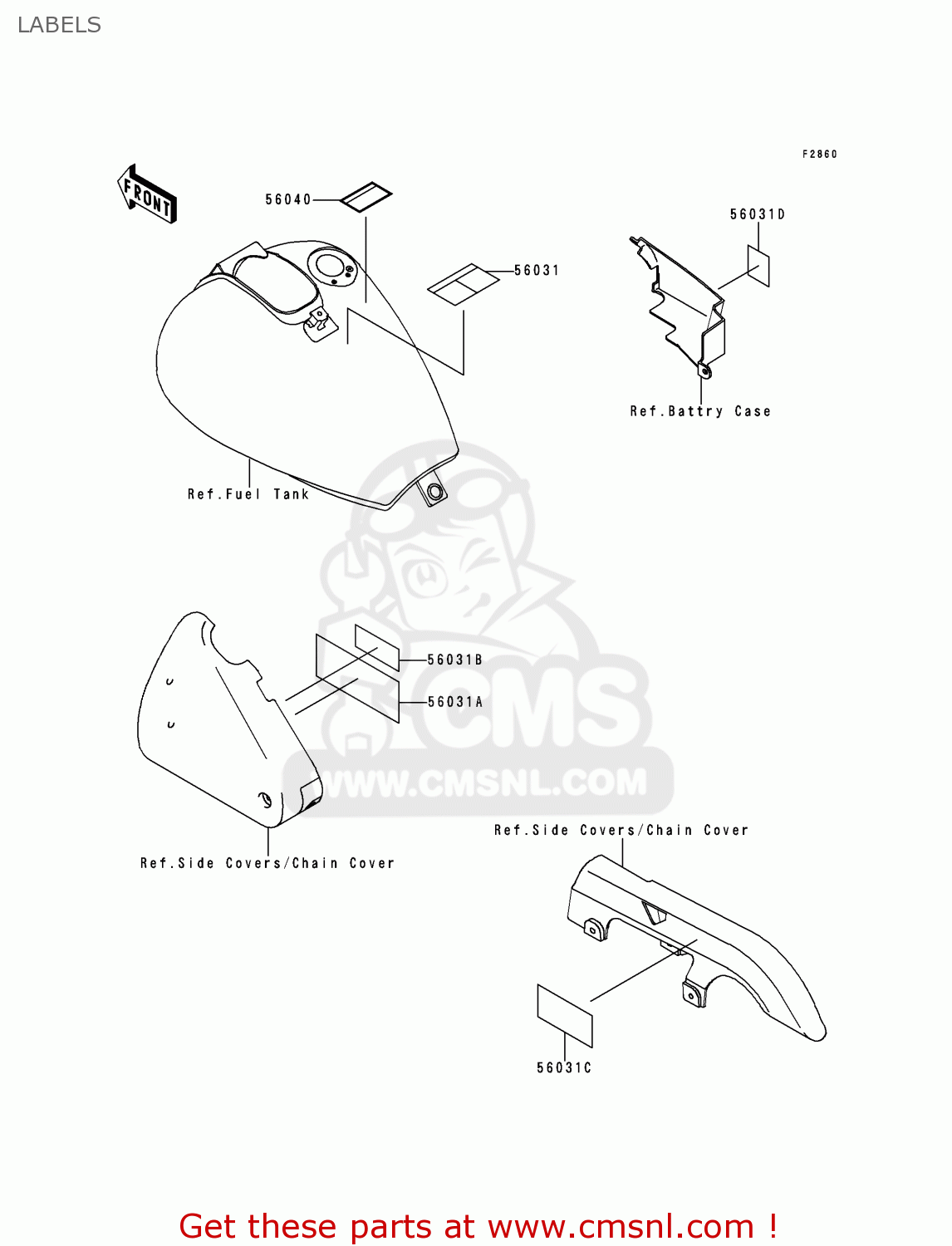 LABELS

F2860

FRONT

56040

56031

56031D

Ref.Battry Case

Ref.Fuel Tank

56031B

56031A

CMS
WWW.CMSNL.COM

Ref.Side Covers/Chain Cover

Ref.Side Covers/Chain Cover

56031C

Get these parts at www.cmsnl.com !