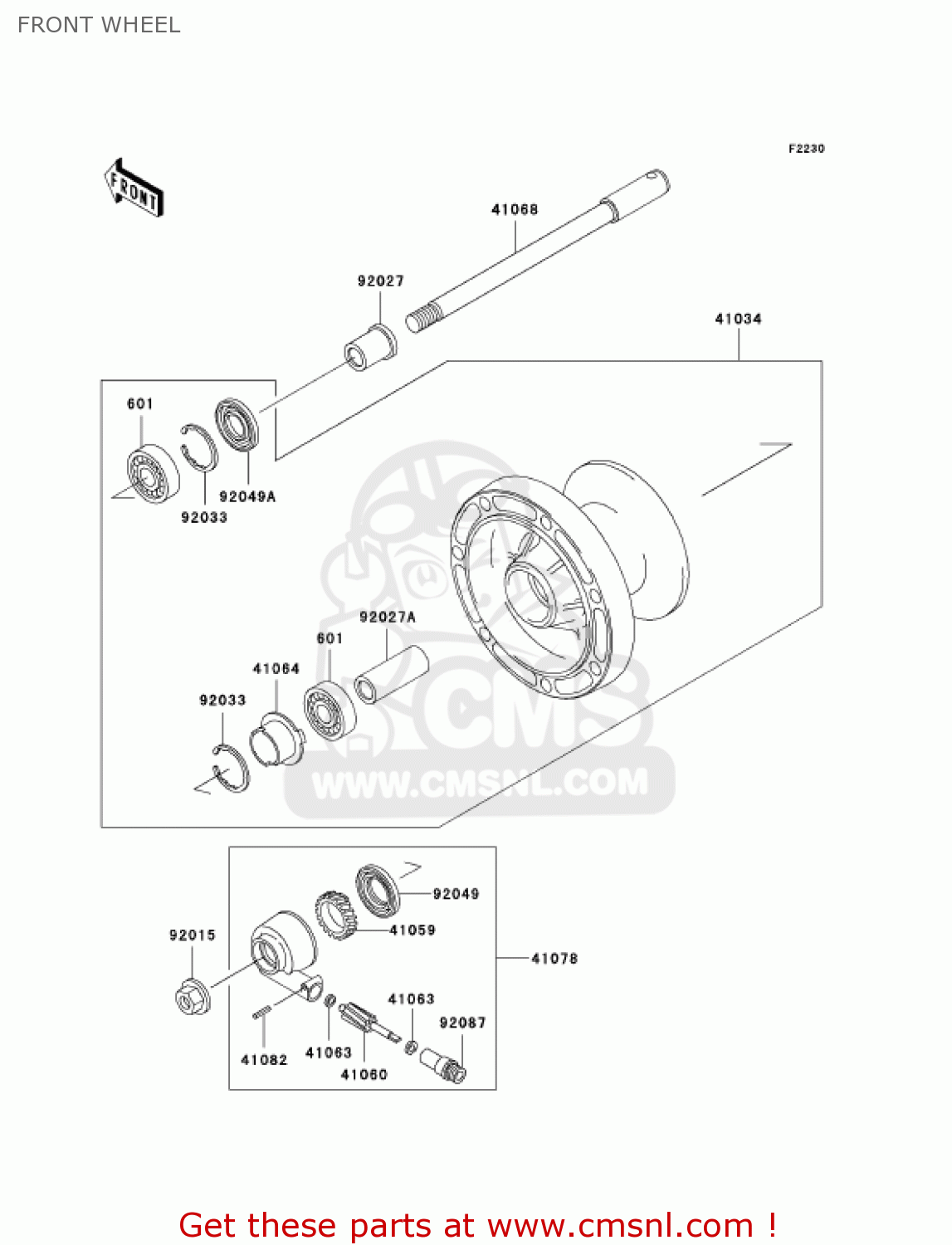 FRONT WHEEL

F2230

FRONT

41068

92027

41034

601

92049A

92033

92027A

601

41064

92033

CMS
WWW.CMSNL.COM

92049

41059

92015

41078

41063

92087

41082

41063

41060

Get these parts at www.cmsnl.com !