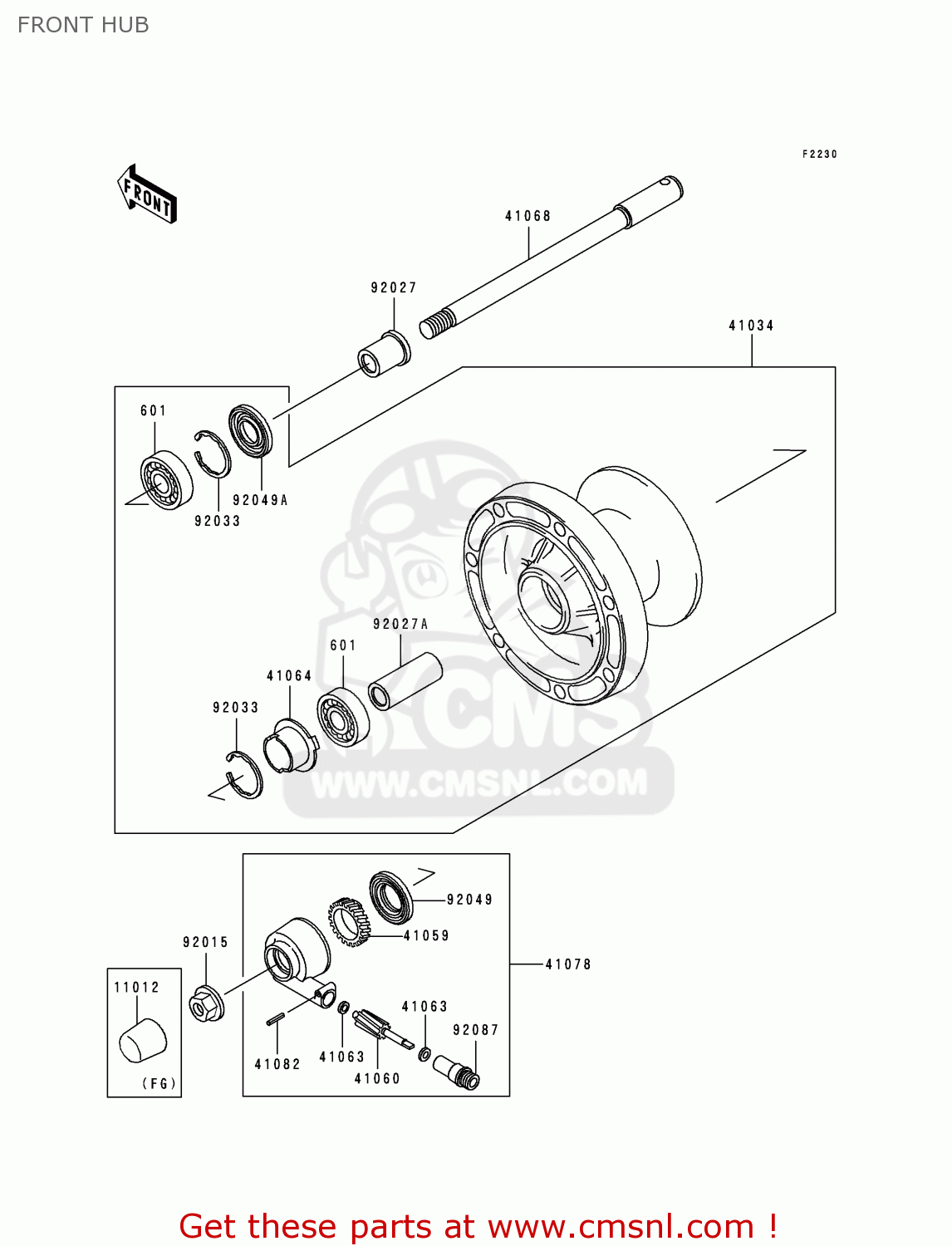 FRONT HUB

F2230

FRONT

41068

92027

41034

601

92049A

92033

92027A

601

41064

92033

CMS
WWW.CMSNL.COM

92049

41059

92015

41078

11012

(FG)

41063

92087

41082

41063

41060

Get these parts at www.cmsnl.com !