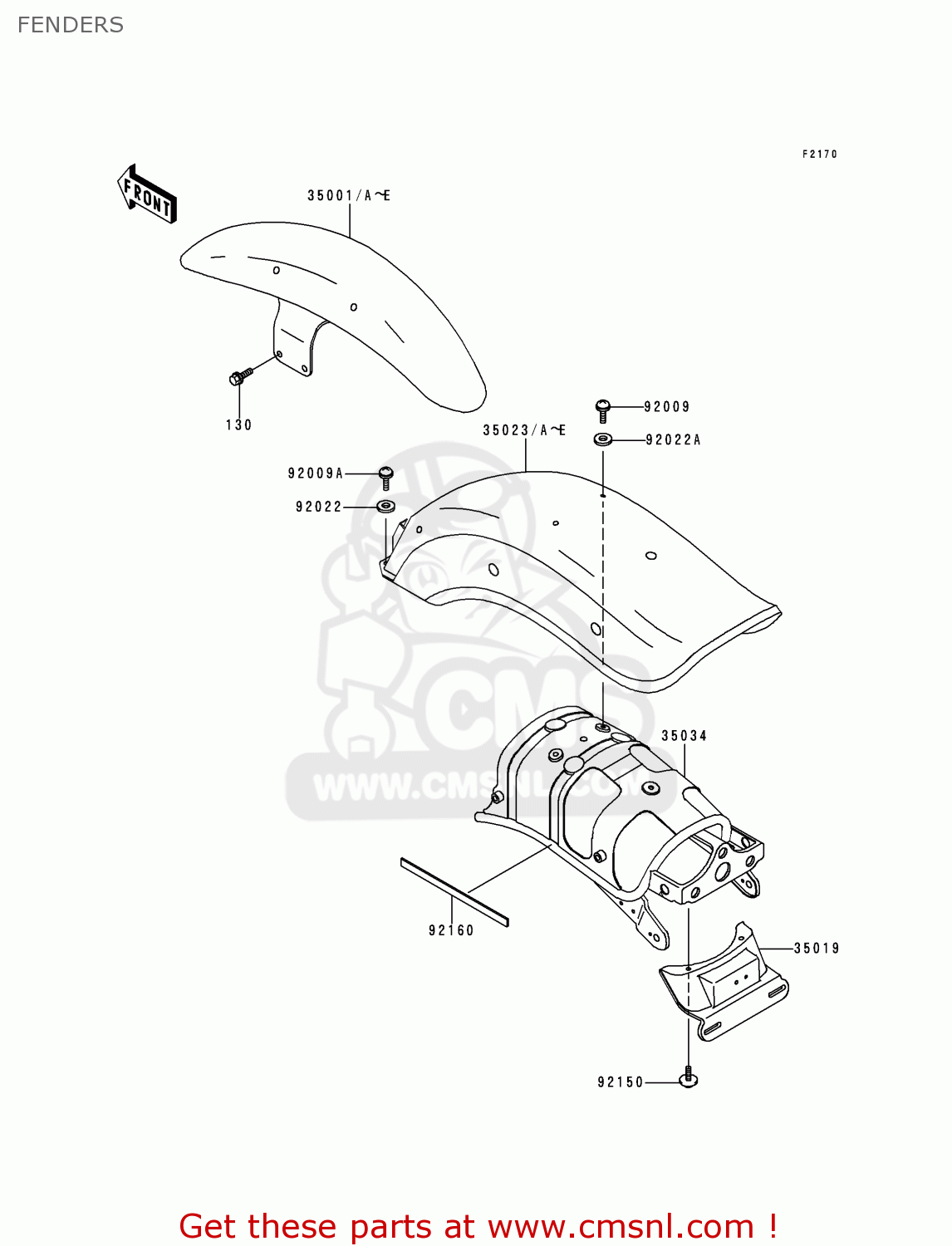 FENDERS

F2170

FRONT

35001/A~E

130

92009

35023/A~E

92022A

92009A

92022

CMS

WWW.CMSNL.COM

35034

92160

35019

92150

Get these parts at www.cmsnl.com !