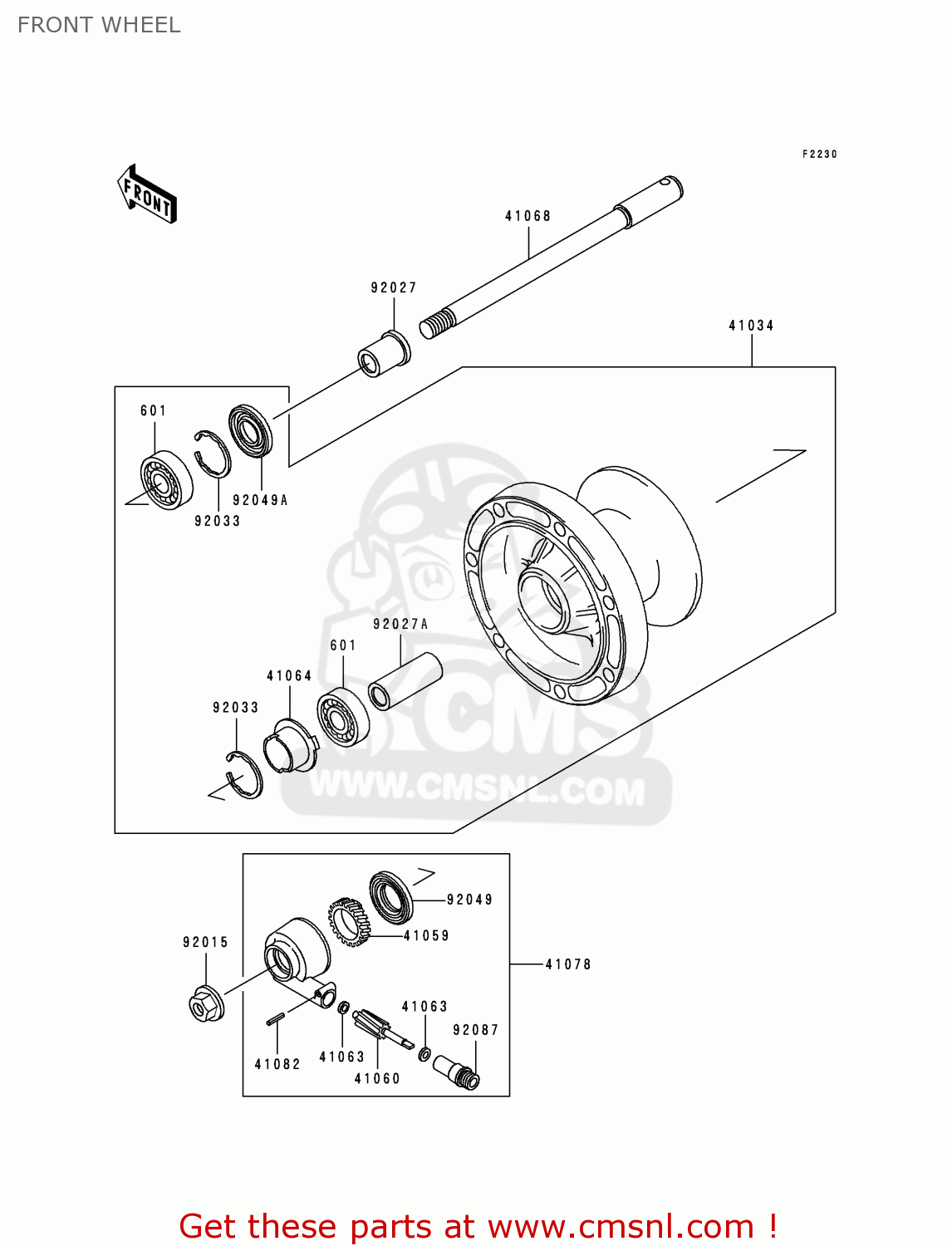 FRONT WHEEL

F2230

FRONT

41068

92027

41034

601

92049A

92033

92027A

601

41064

92033

CMS
WWW.CMSNL.COM

92049

41059

92015

41078

41063

92087

41082

41063

41060

Get these parts at www.cmsnl.com !