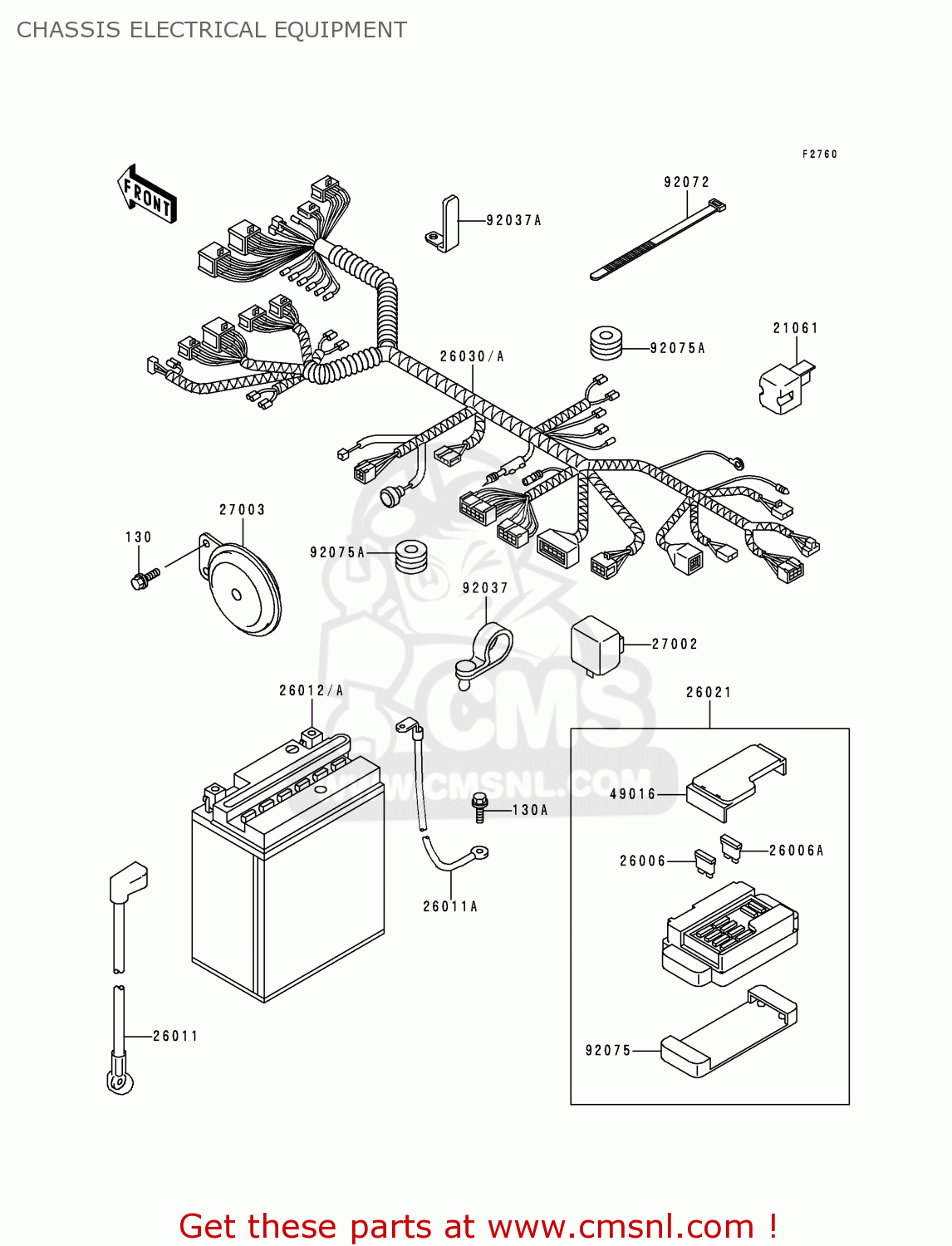 CHASSIS ELECTRICAL EQUIPMENT

F2760

FRONT

92072

92037A

21061

92075A

26030/A

27003

130

92075A

92037

27002

26012/A

26021

CMS

WWW.CMSNL.COM

49016

130A

26006A

26006

26011A

26011

92075

Get these parts at www.cmsnl.com !