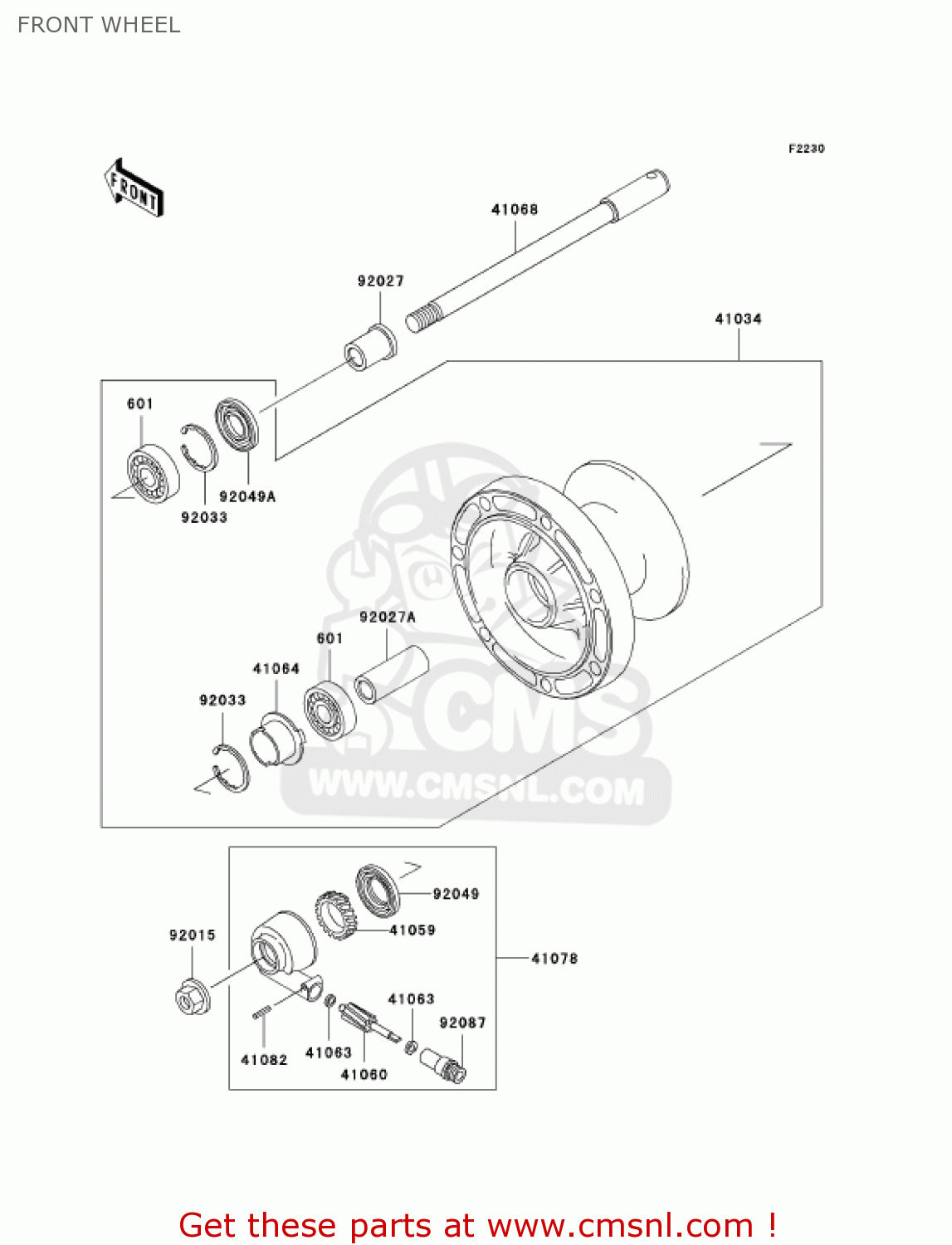 FRONT WHEEL

F2230

FRONT

41068

92027

41034

601

92049A

92033

92027A

601

41064

92033

CMS

WWW.CMSNL.COM

92049

41059

92015

41078

41063

92087

41082

41063

41060

Get these parts at www.cmsnl.com !