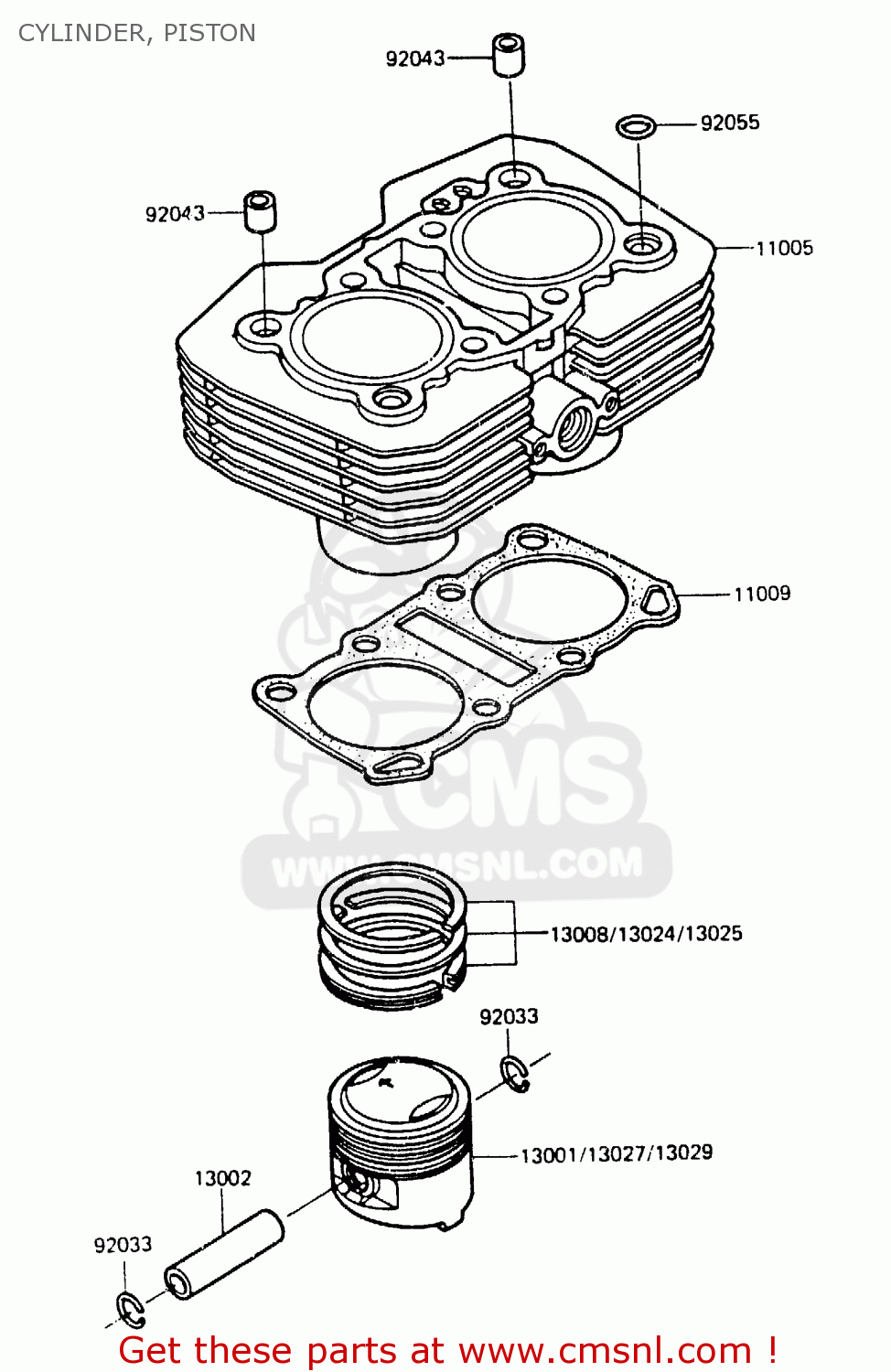 CYLINDER, PISTON

92043

92055

92043

11005

11009

CMS

WWW.CMSNL.COM

13008/13024/13025

92033

13001/13027/13029

13002

92033

Get these parts at www.cmsnl.com !