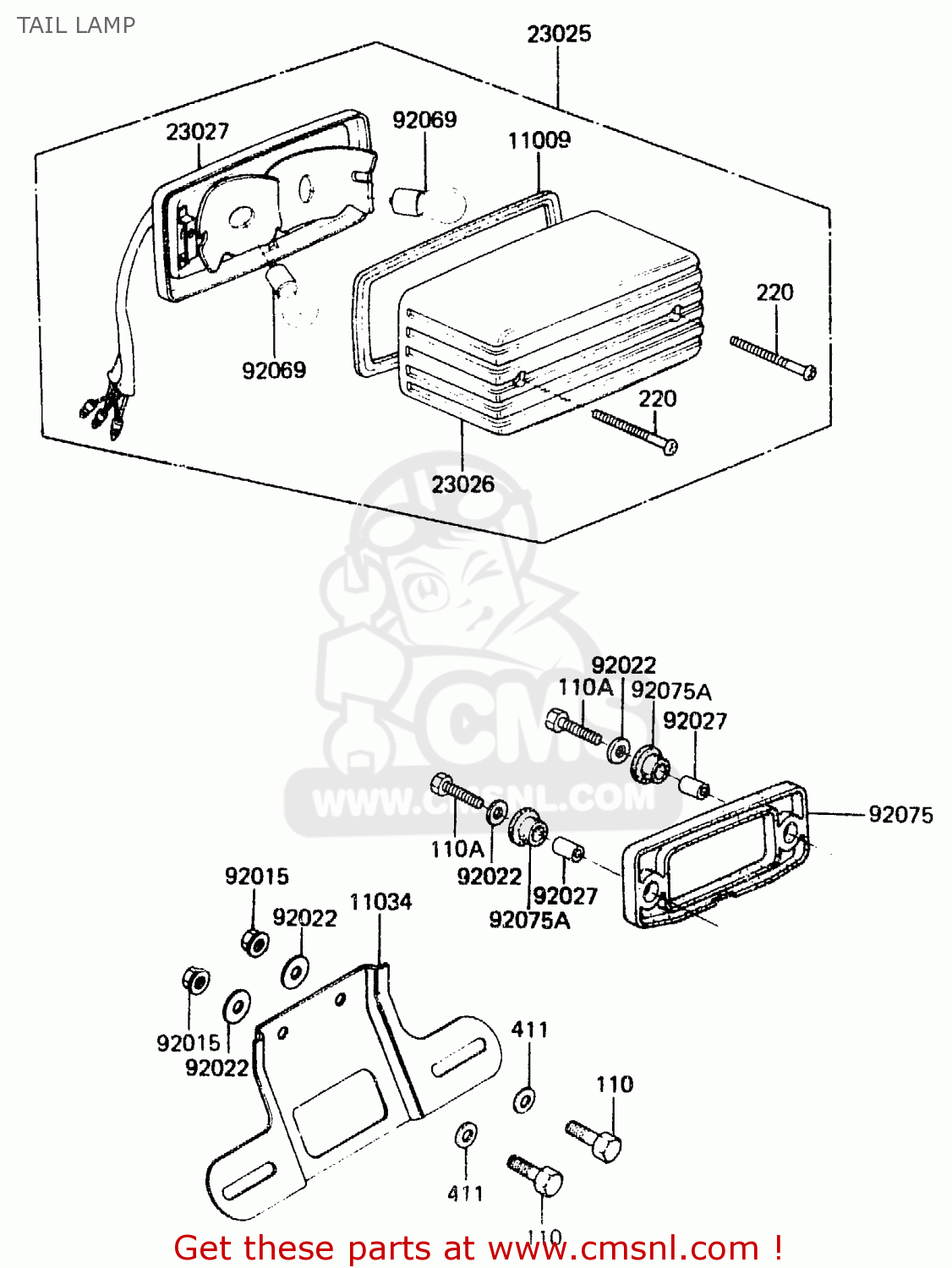 TAIL LAMP

23025
23027
92069
11009
220
92069
220
23026

CMS
WWW.CMSNL.COM

92022
110A
92075A
92027
92075
110A
92022
92027
92075A
92015
92022
11034
92015
92022
411
110
411
110

Get these parts at www.cmsnl.com !