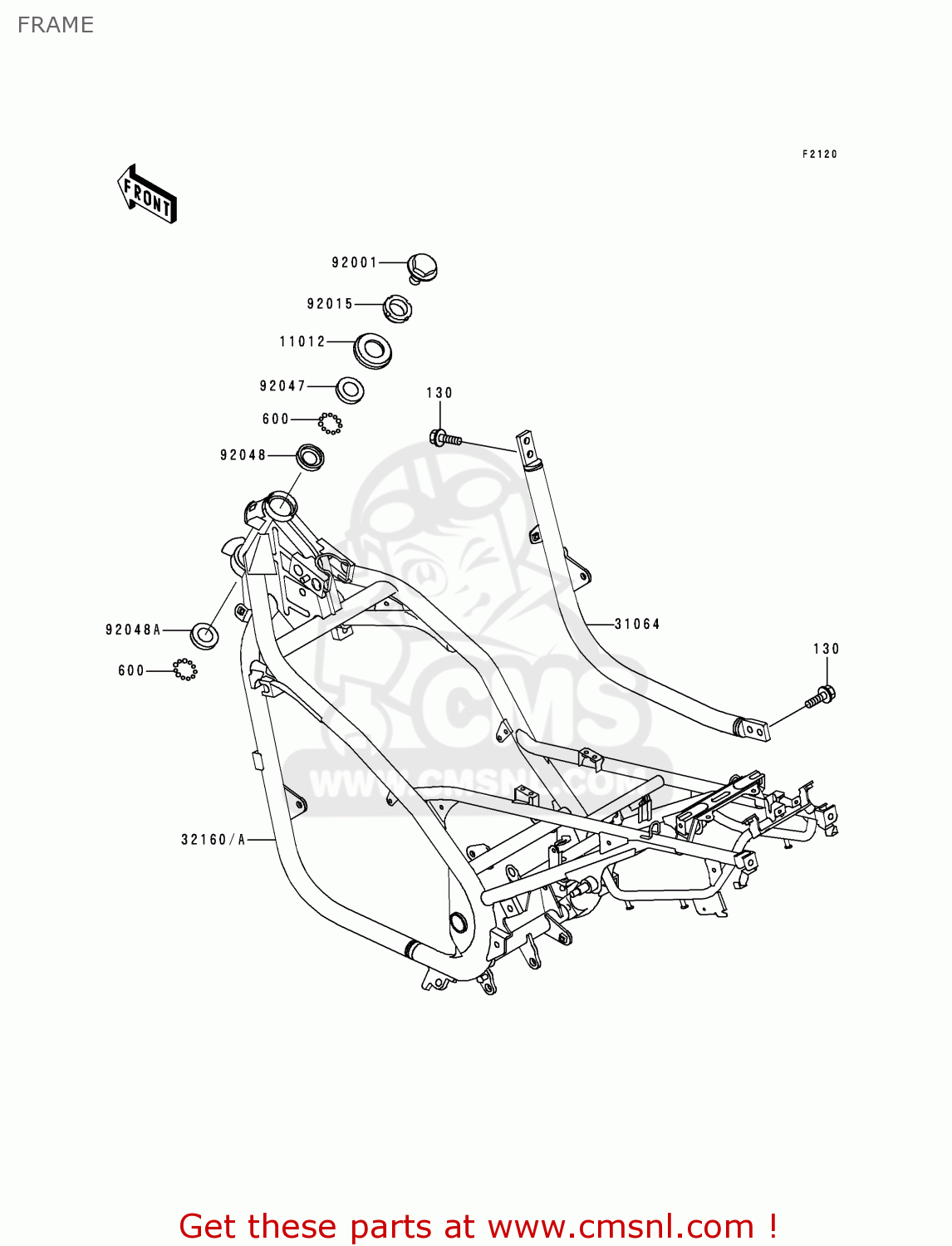 FRAME

F2120

FRONT

92001
92015
11012
92047
600
92048
130
92048A
600
31064
130
32160/A

CMS
WWW.CMSNL.COM

Get these parts at www.cmsnl.com !