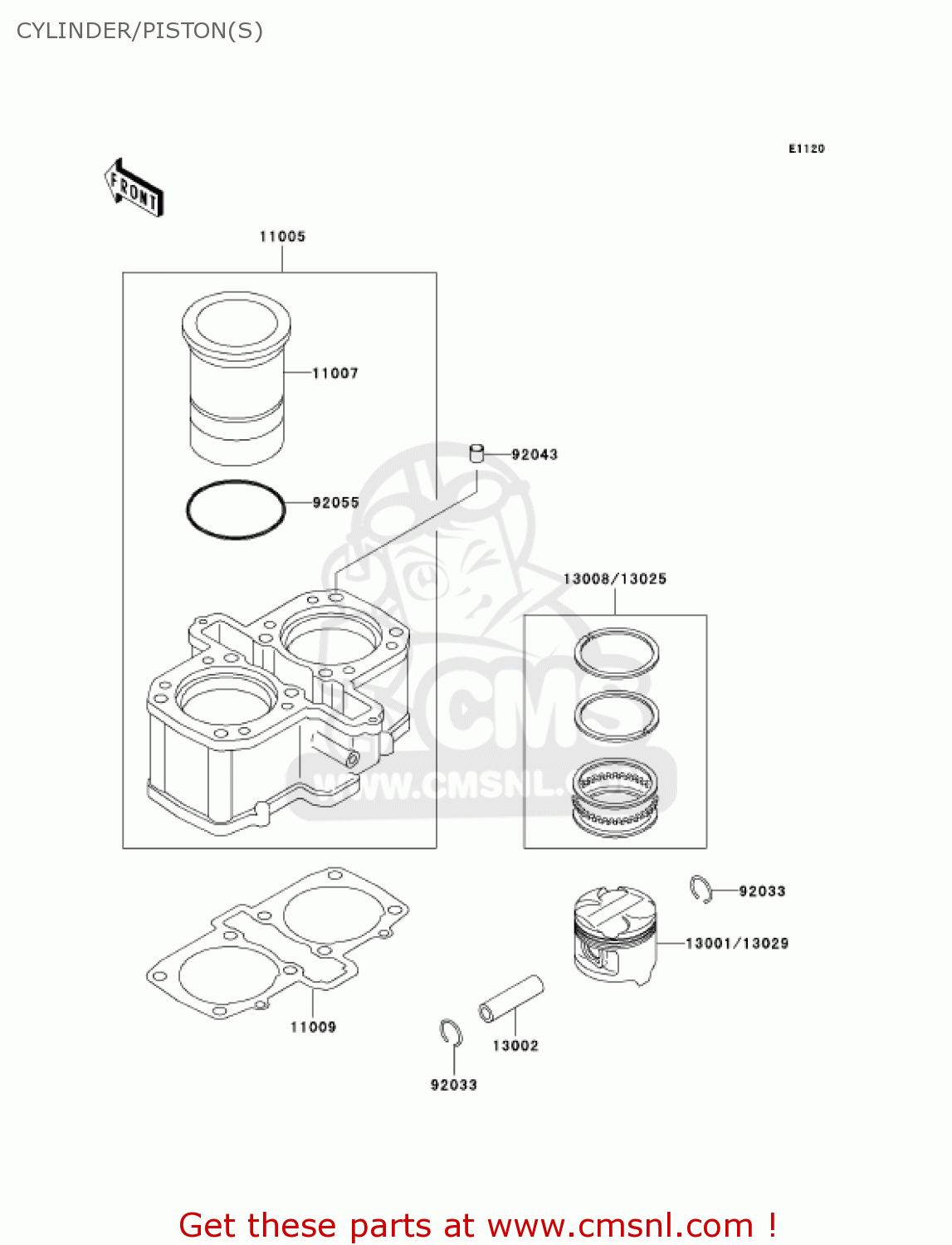 CYLINDER/PISTON(S)

E1120

FRONT

11005

11007

92043

92055

13008/13025

CMS

WWW.CMSNL.COM

92033

13001/13029

11009

13002

92033

Get these parts at www.cmsnl.com !