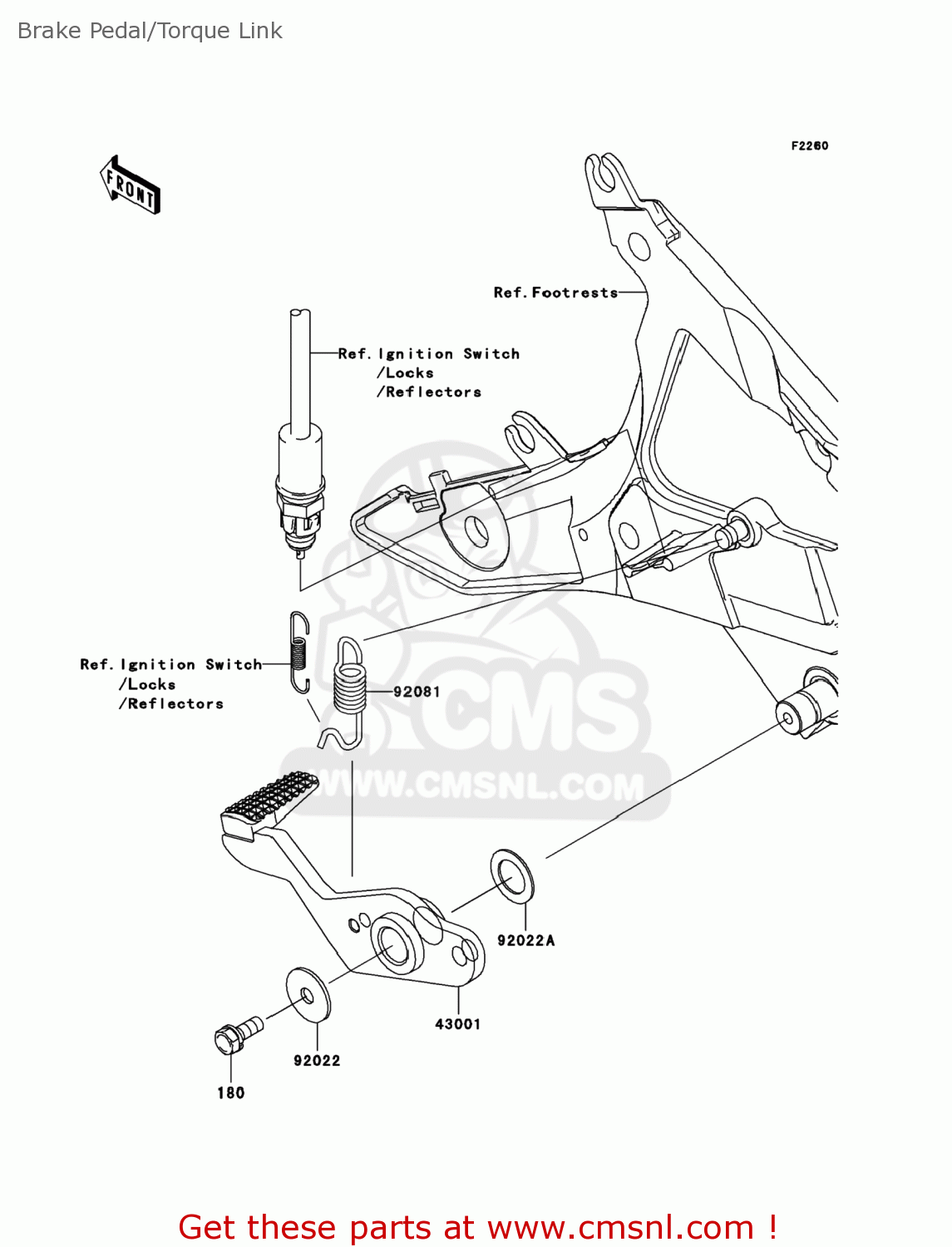 Brake Pedal/Torque Link

F2260

FRONT

Ref. Footrests

Ref. Ignition Switch /Locks /Reflectors

Ref. Ignition Switch /Locks /Reflectors

92081

CMS
WWW.CMSNL.COM

92022A

43001

92022

180

Get these parts at www.cmsnl.com !