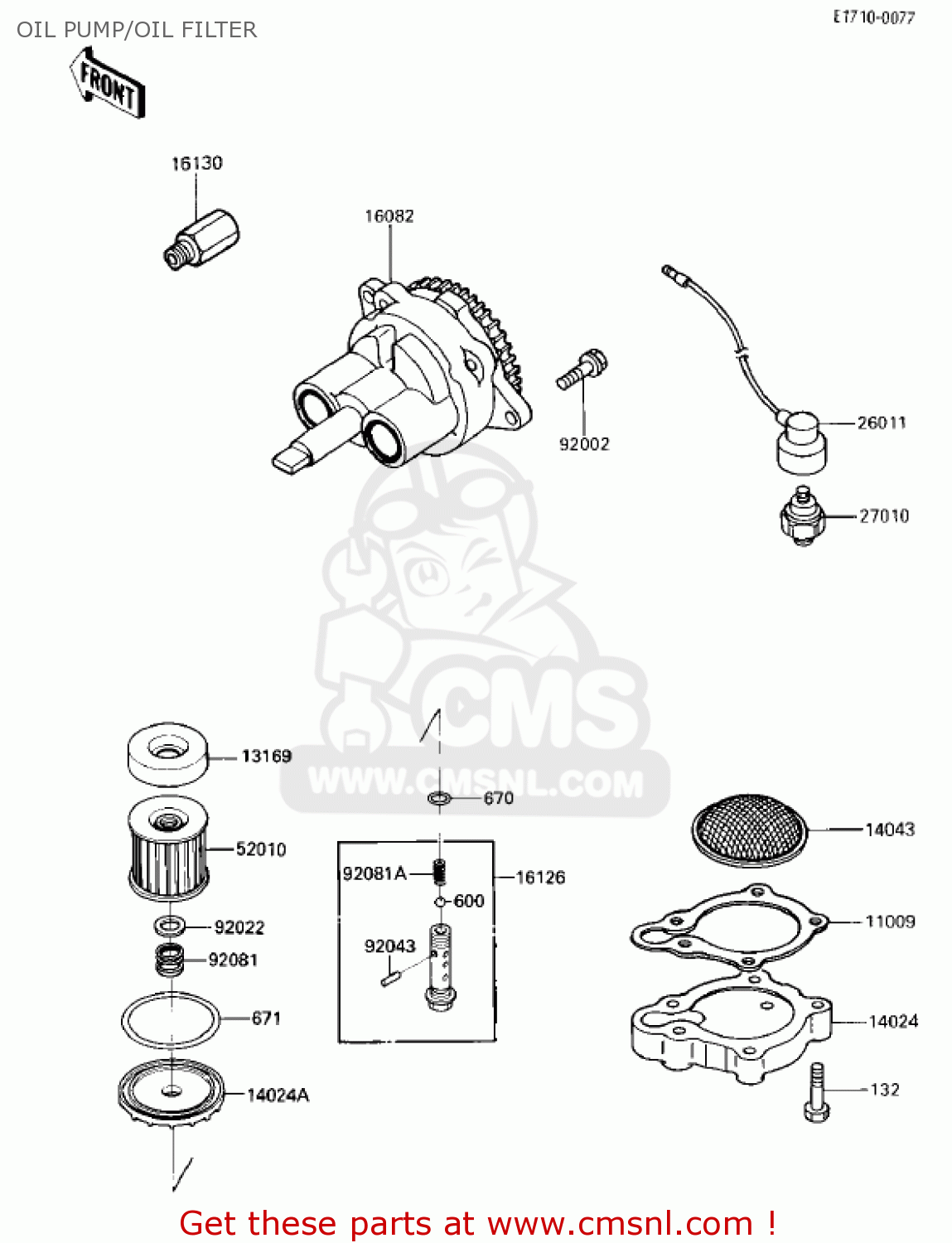 OIL PUMP/OIL FILTER

E1710-0077

FRONT

16130

16082

92002

26011

27010

CMS
WWW.CMSNL.COM

13169

52010

92022

92081

671

14024A

670

92081A

16126

600

92043

14043

11009

14024

132

Get these parts at www.cmsnl.com !