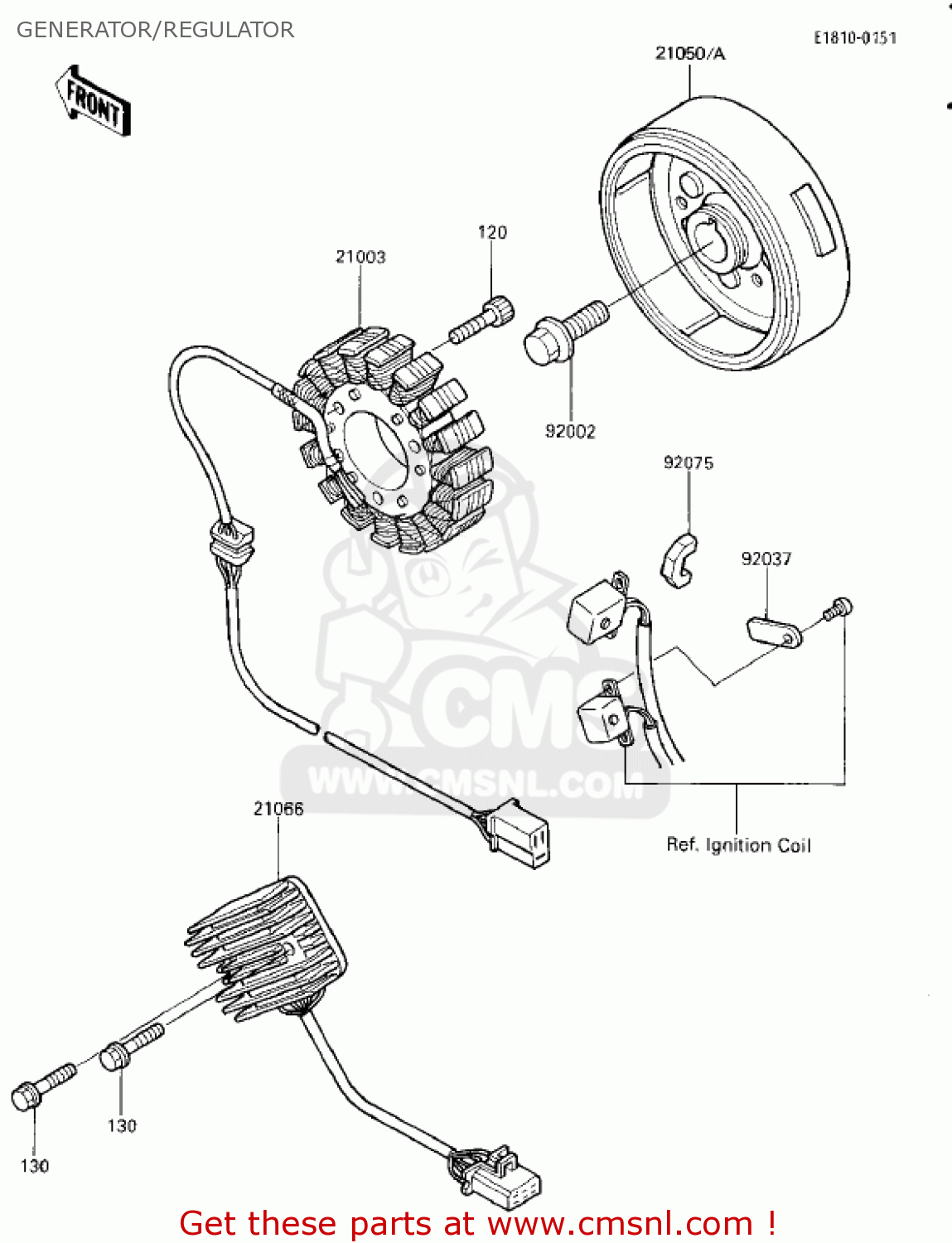 GENERATOR/REGULATOR

E1810-0151

FRONT

21050/A

120

21003

92002

92075

92037

CMS

WWW.CMSNL.COM

21066

Ref. Ignition Coil

130

130

Get these parts at www.cmsnl.com !