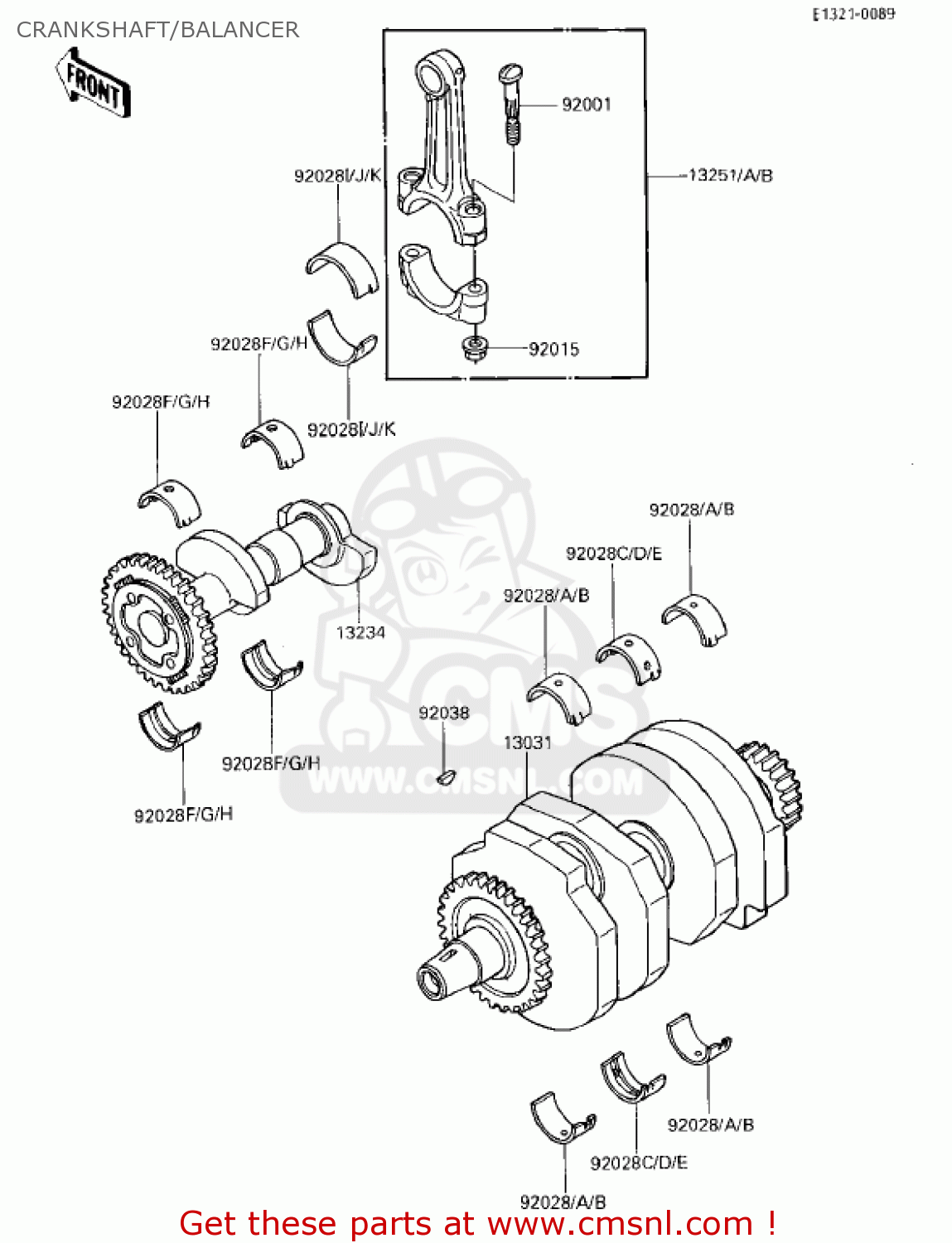 CRANKSHAFT/BALANCER

E1321-0089

FRONT

92001

92028I/J/K

13251/A/B

92028F/G/H

92015

92028F/G/H

92028I/J/K

92028/A/B

92028C/D/E

92028/A/B

13234

92038

13031

92028F/G/H

92028F/G/H

CMS

WWW.CMSNL.COM

92028/A/B

92028C/D/E

92028/A/B

Get these parts at www.cmsnl.com !