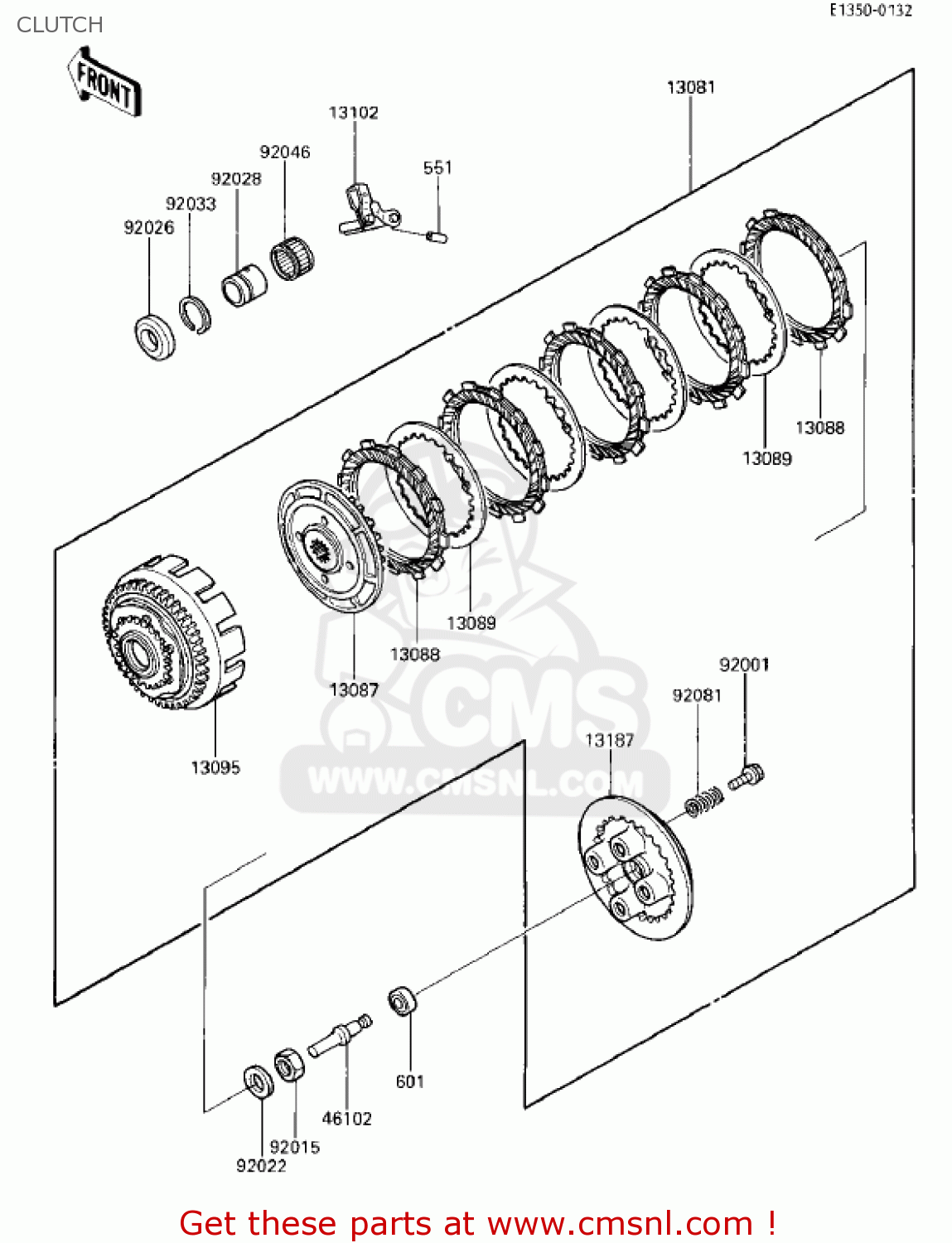 CLUTCH

E1350-0132

FRONT

13081
13102
92046
551
92028
92033
92026
13088
13089
13089
13088
13087
13095
92001
92081
13187
CMS
WWW.CMSNL.COM
601
46102
92015
92022

Get these parts at www.cmsnl.com !