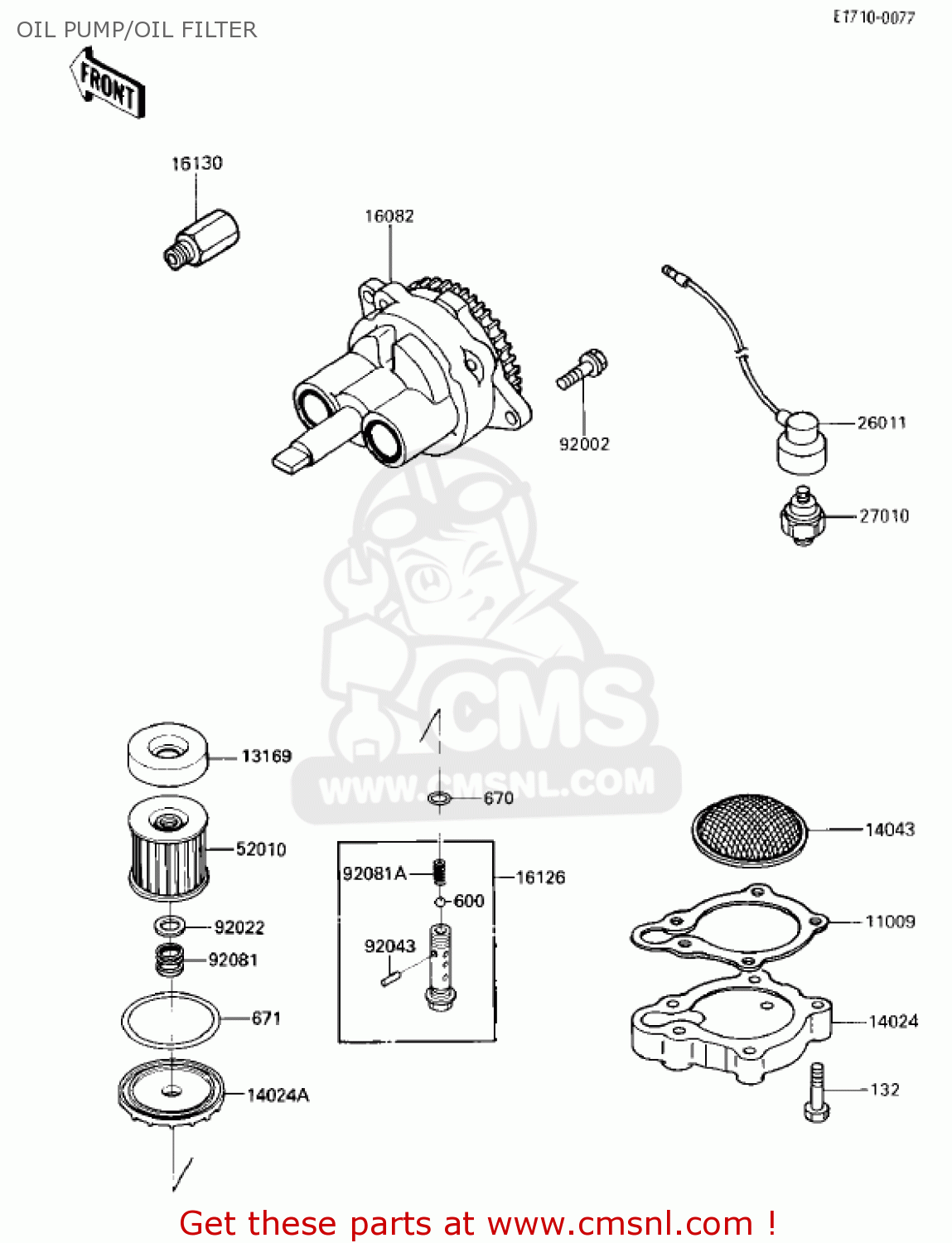 OIL PUMP/OIL FILTER

E1710-0077

FRONT

16130

16082

92002

26011

27010

CMS
WWW.CMSNL.COM

13169

52010

92022

92081

671

14024A

670

92081A

16126

600

92043

14043

11009

14024

132

Get these parts at www.cmsnl.com !