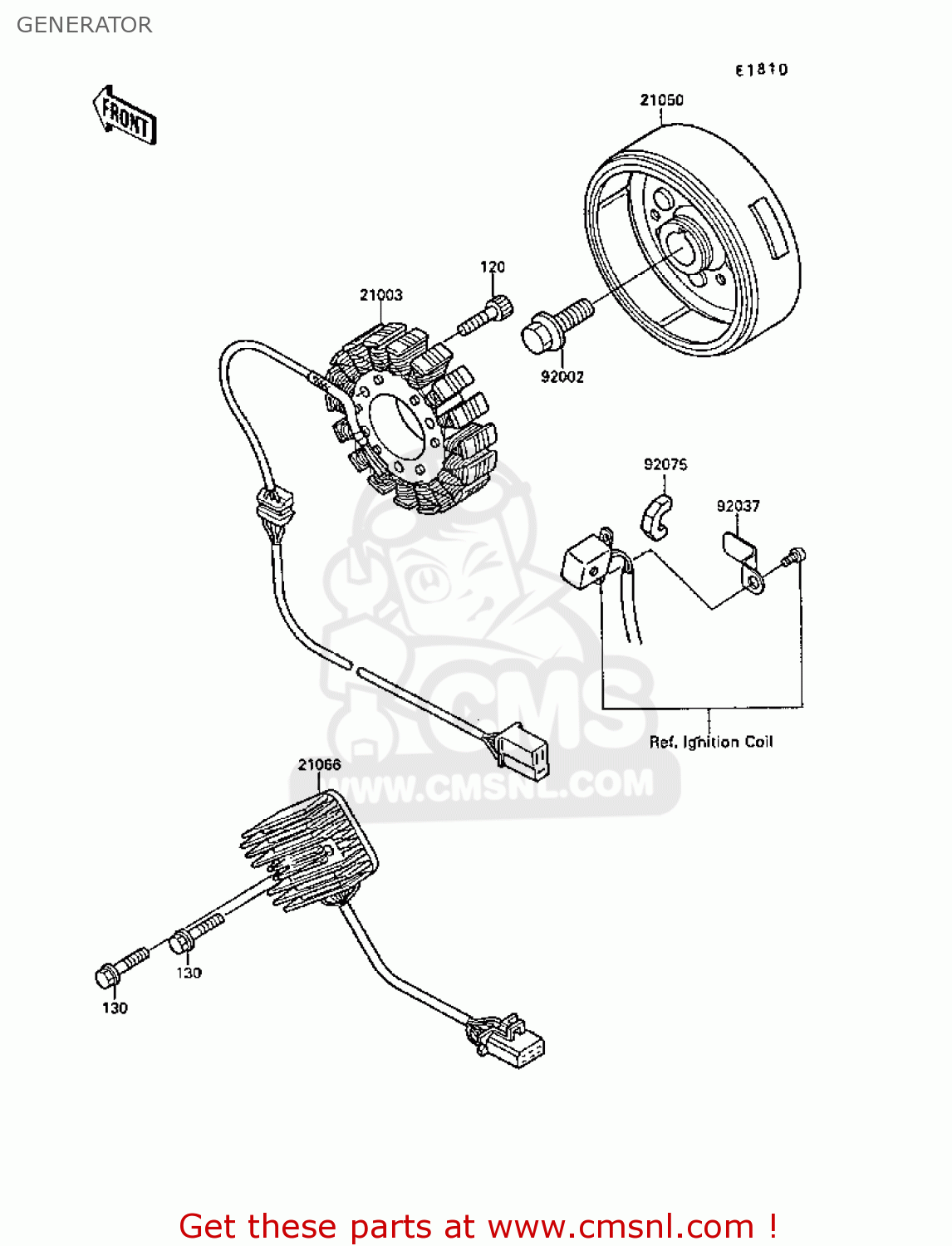 GENERATOR

E1810

FRONT

21050

120

21003

92002

92075

92037

Ref. Ignition Coil

CMS

WWW.CMSNL.COM

21066

130

130

Get these parts at www.cmsnl.com !