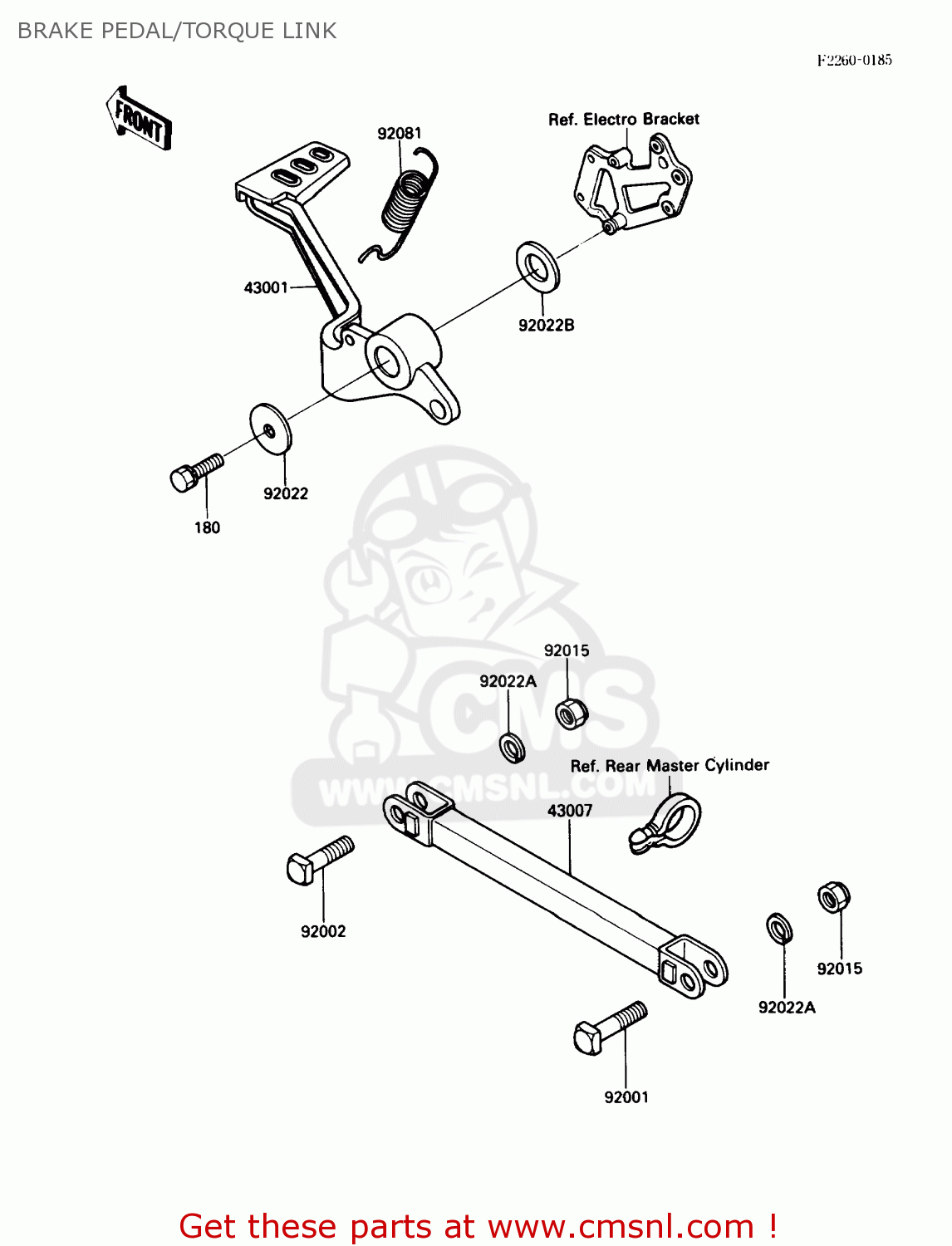 BRAKE PEDAL/TORQUE LINK

F2260-0185

FRONT

92081

Ref. Electro Bracket

43001

92022B

92022

180

CMS
WWW.CMSNL.COM

92015

92022A

Ref. Rear Master Cylinder

43007

92002

92015

92022A

92001

Get these parts at www.cmsnl.com !