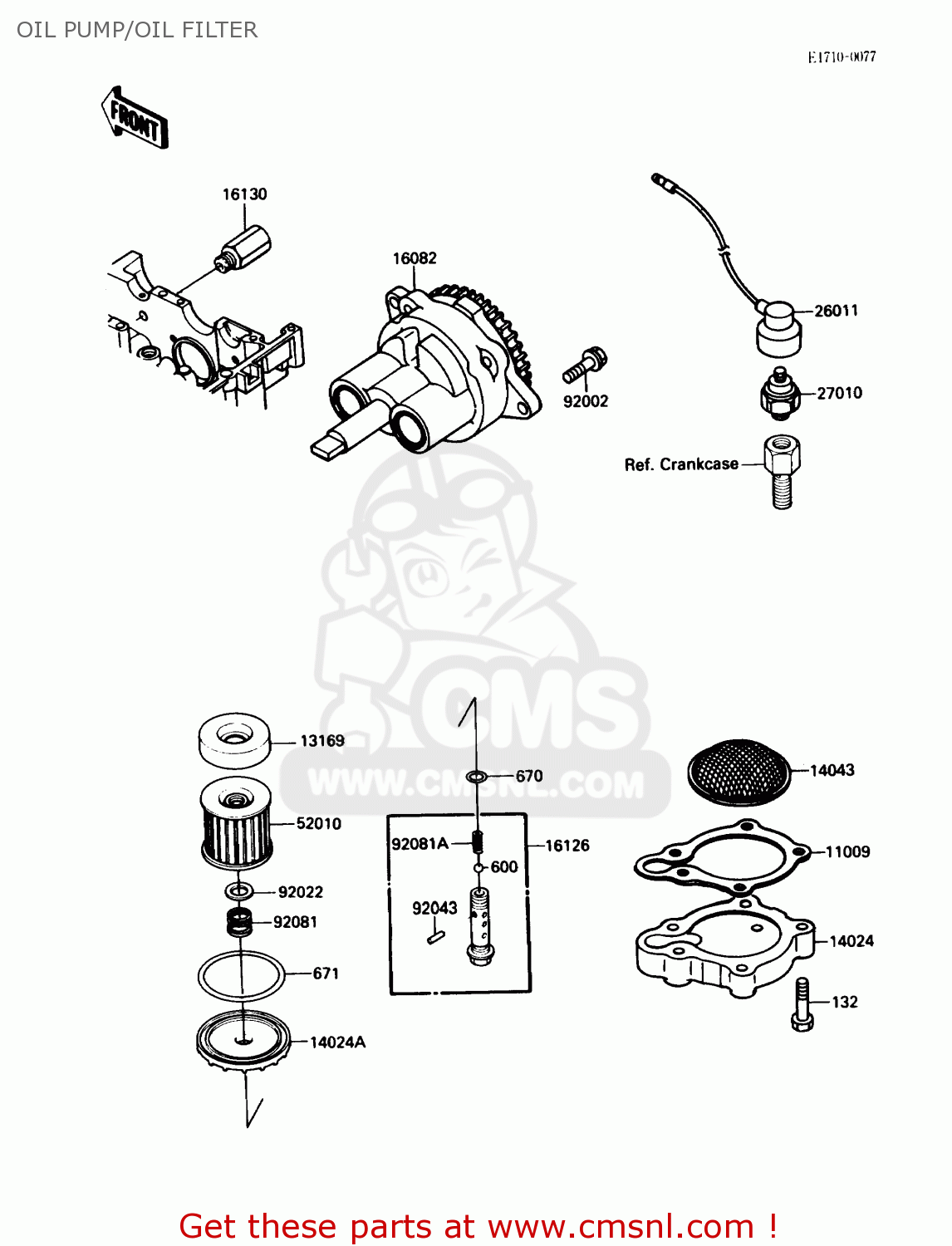 OIL PUMP/OIL FILTER

E1710-0077

FRONT

16130

16082

26011

92002

27010

Ref. Crankcase

CMS
WWW.CMSNL.COM

13169

670

14043

52010

92081A

16126

11009

600

92022

92043

92081

14024

671

132

14024A

Get these parts at www.cmsnl.com !