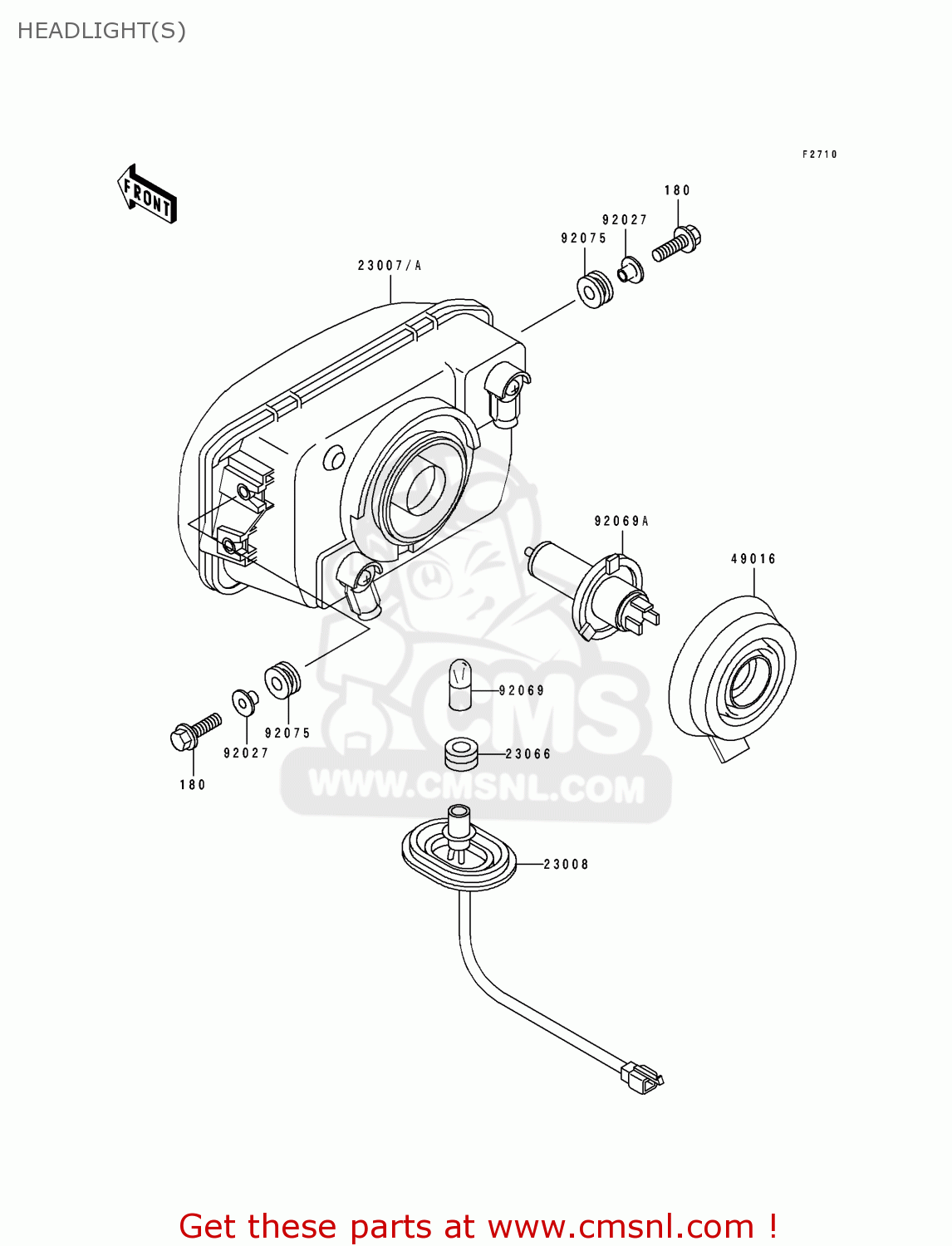 HEADLIGHT(S)

F2710

FRONT

180

92027

92075

23007/A

92069A

49016

92069

23066

92075

92027

180

CMS
WWW.CMSNL.COM

23008

Get these parts at www.cmsnl.com !