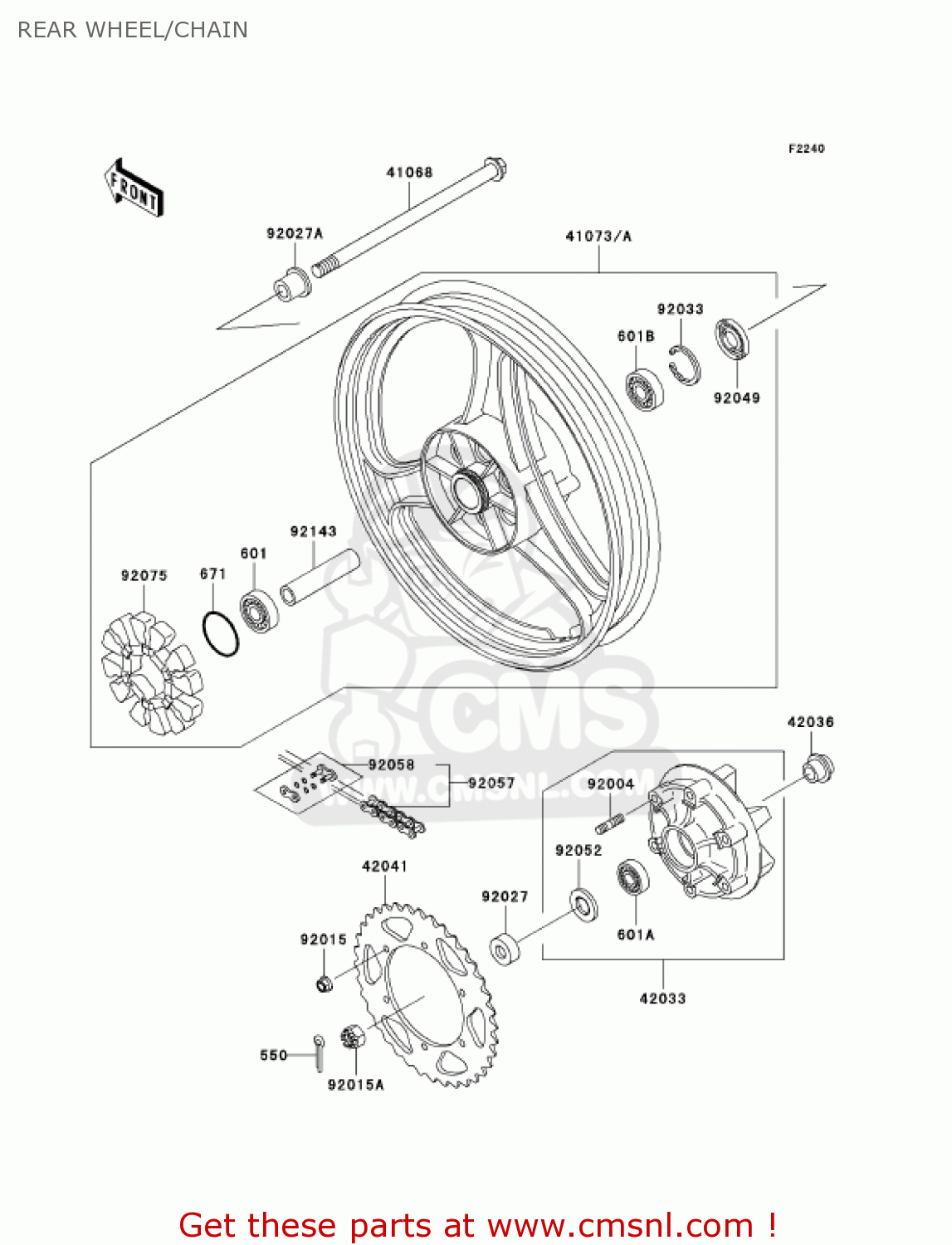 REAR WHEEL/CHAIN

F2240

FRONT

41068

92027A

41073/A

92033

601B

92049

92143

601

671

92075

CMS
WWW.CMSNL.COM

42036

92058

92057

92004

92052

42041

92027

601A

92015

42033

550

92015A

Get these parts at www.cmsnl.com !