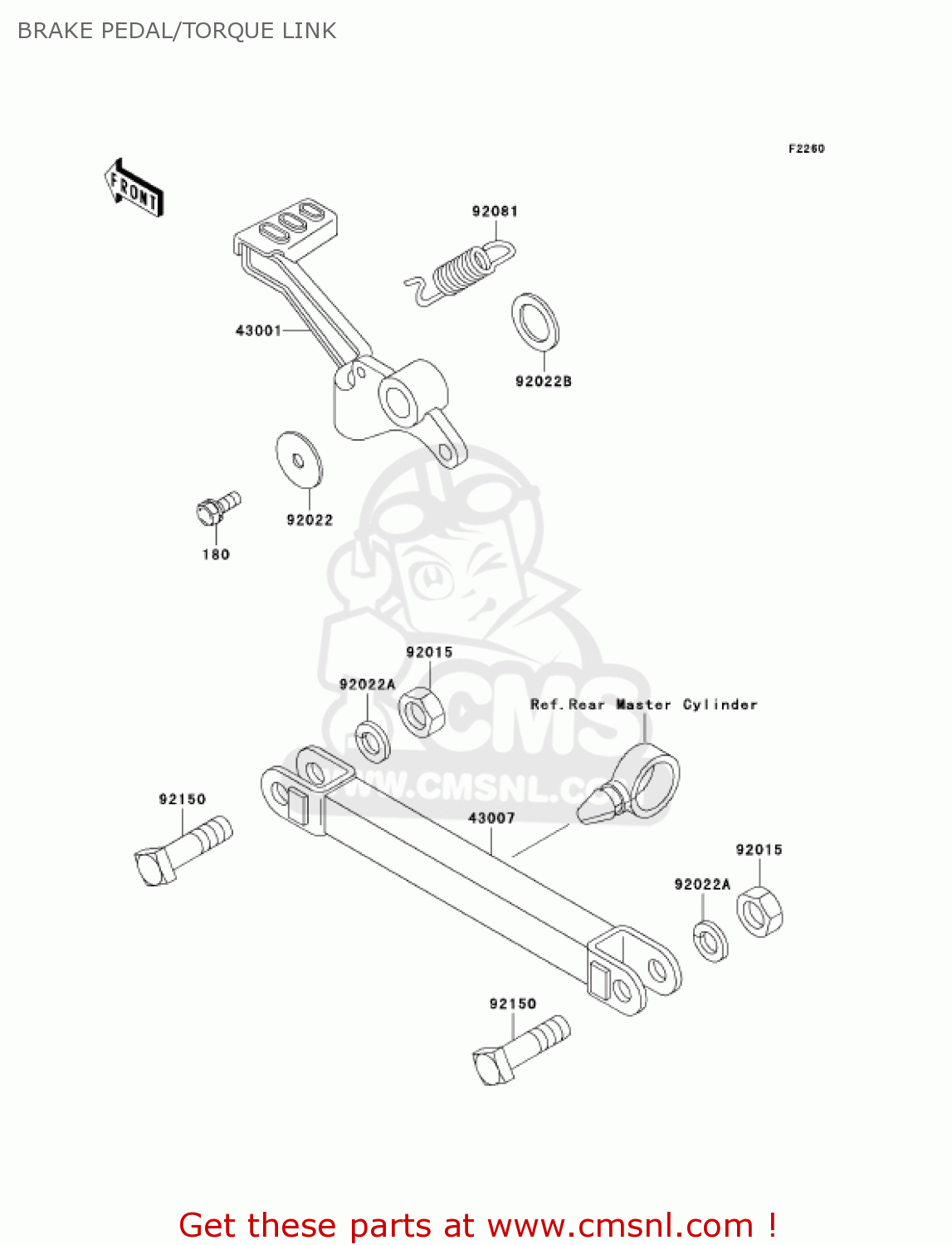 BRAKE PEDAL/TORQUE LINK

F2260

FRONT

92081

43001

92022B

92022

180

92015

92022A

Ref. Rear Master Cylinder

CMS
WWW.CMSNL.COM

92150

43007

92015

92022A

92150

Get these parts at www.cmsnl.com !