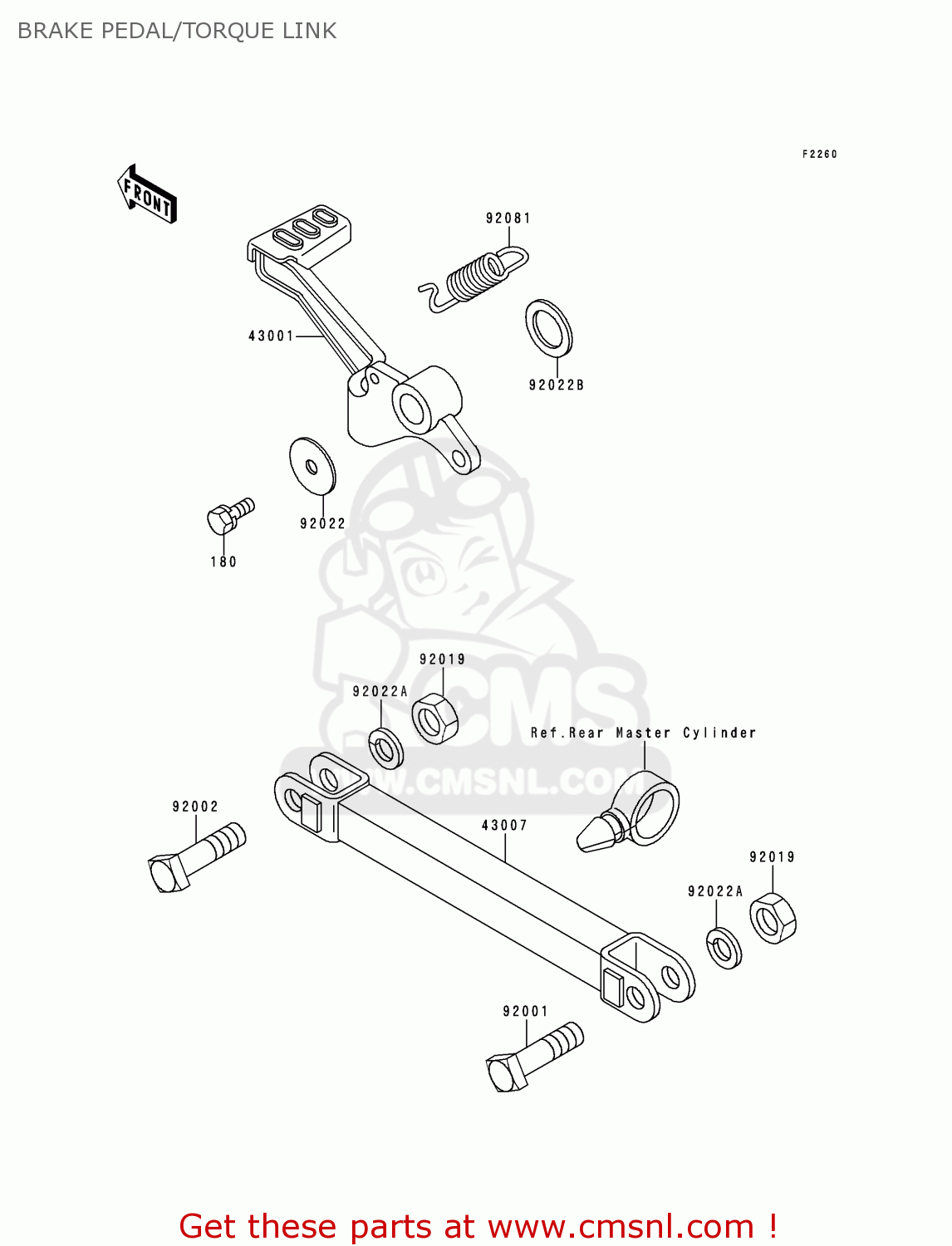 BRAKE PEDAL/TORQUE LINK

F2260

FRONT

92081

43001

92022B

92022

180

92019

92022A

CMS

WWW.CMSNL.COM

Ref.Rear Master Cylinder

92002

43007

92019

92022A

92001

Get these parts at www.cmsnl.com !