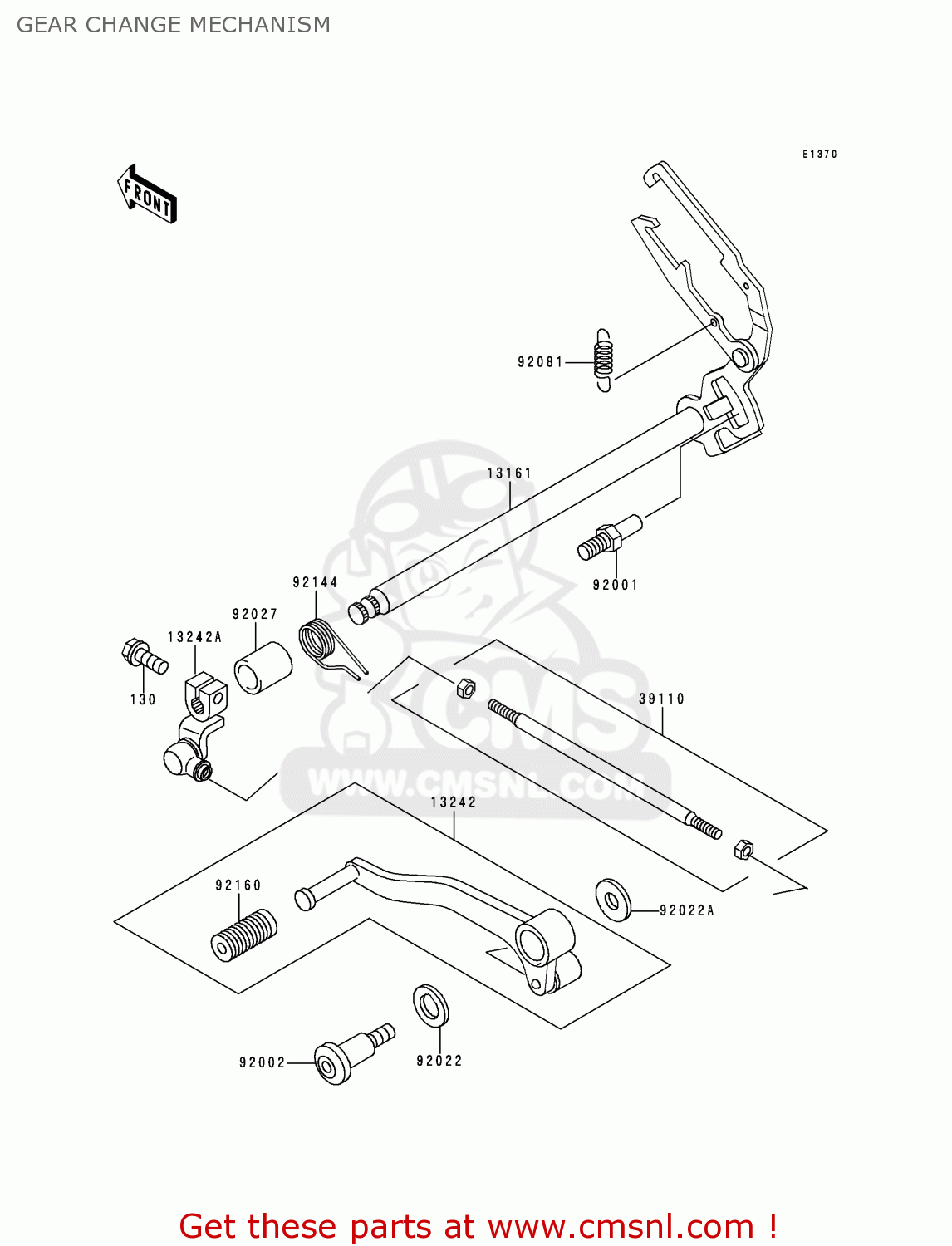 GEAR CHANGE MECHANISM

E1370

FRONT

92081

13161

92001

92144

92027

13242A

130

39110

CMS
WWW.CMSNL.COM

13242

92160

92022A

92002

92022

Get these parts at www.cmsnl.com !