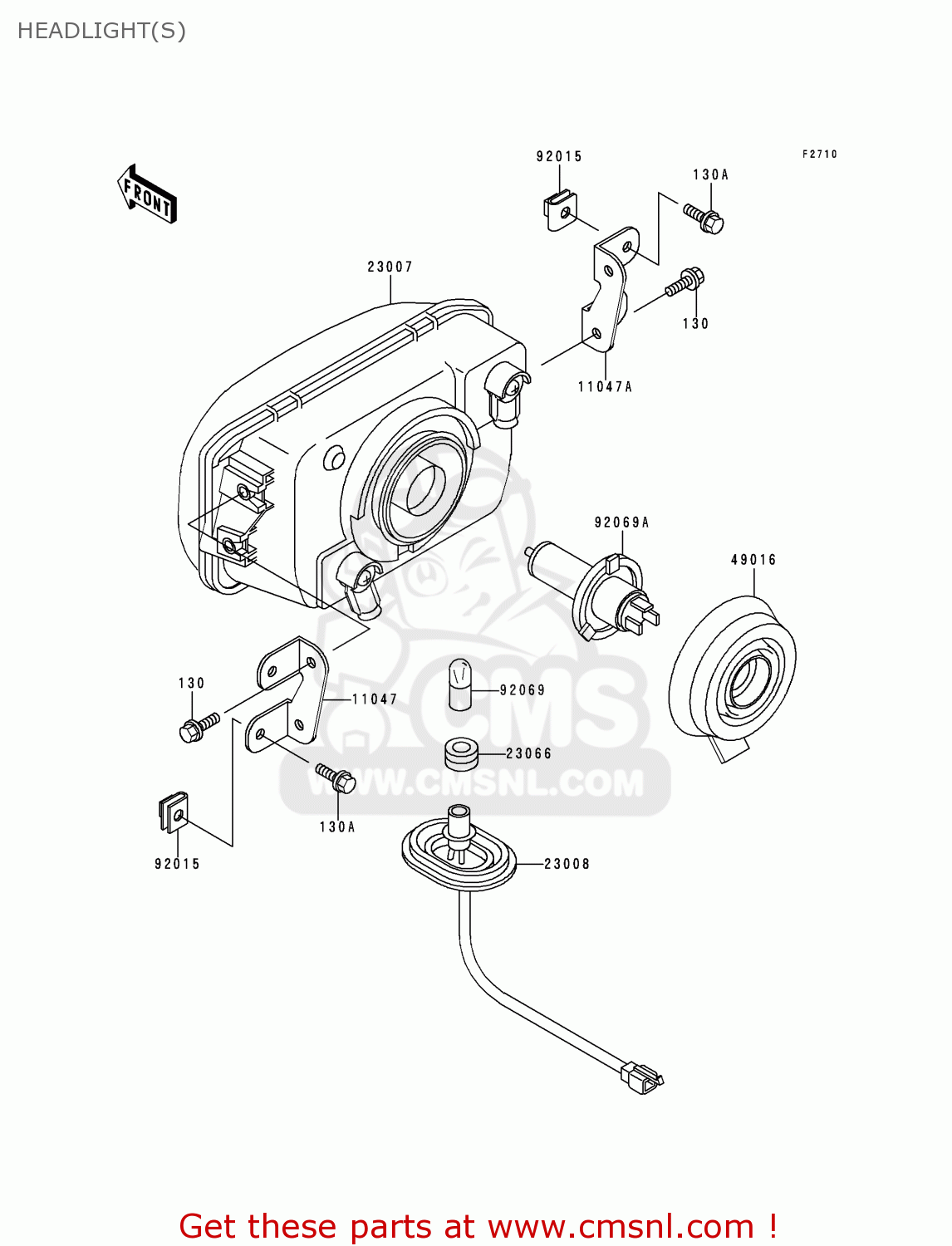 HEADLIGHT(S)

FRONT

92015

F2710

130A

23007

130

11047A

92069A

49016

130

11047

92069

23066

CMS
WWW.CMSNL.COM

130A

92015

23008

Get these parts at www.cmsnl.com !