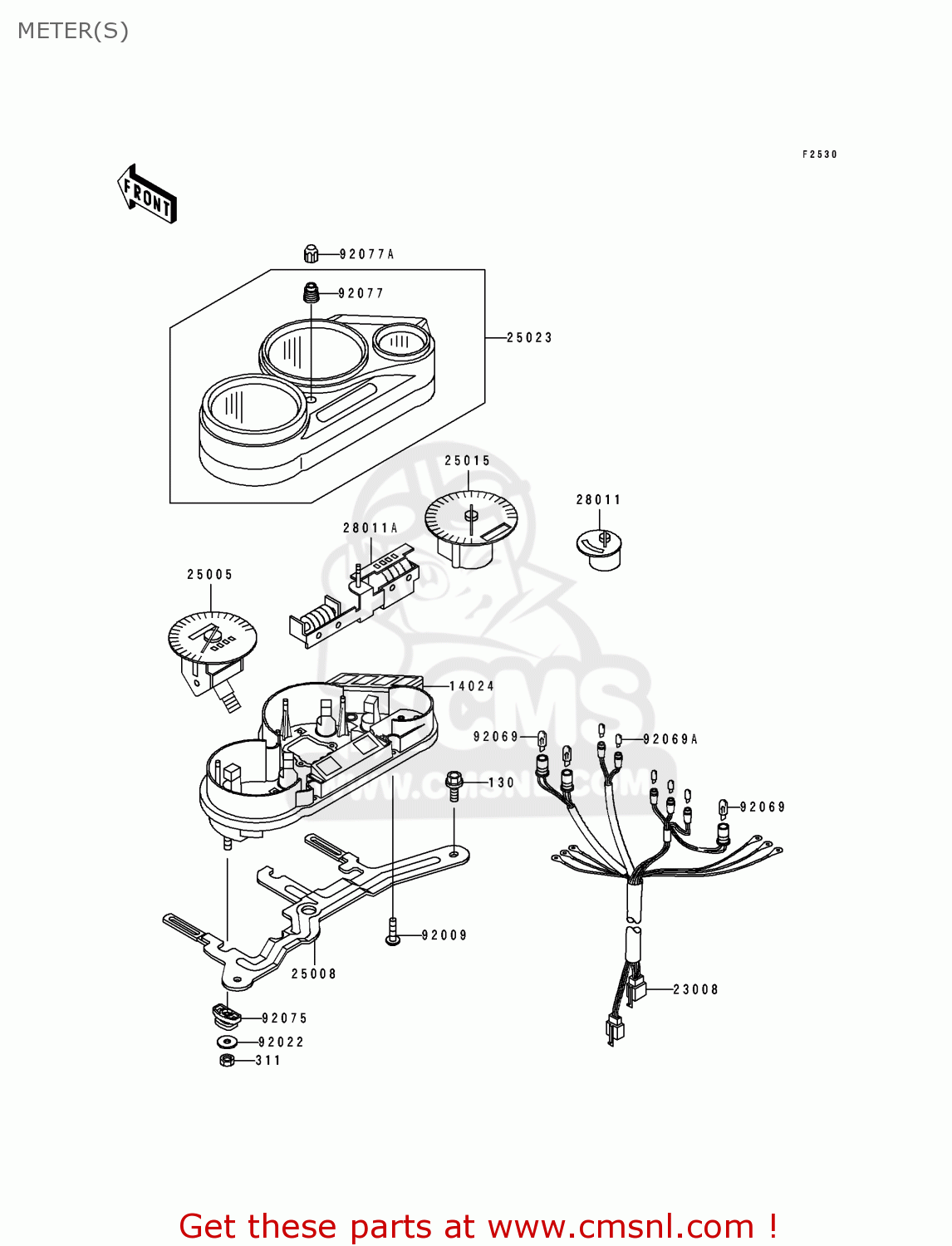 METER(S)

F2530

FRONT

92077A

92077

25023

25015

28011

28011A

25005

14024

92069

92069A

130

92069

92009

25008

23008

92075

92022

311

CMS

WWW.CMSNL.COM

Get these parts at www.cmsnl.com !