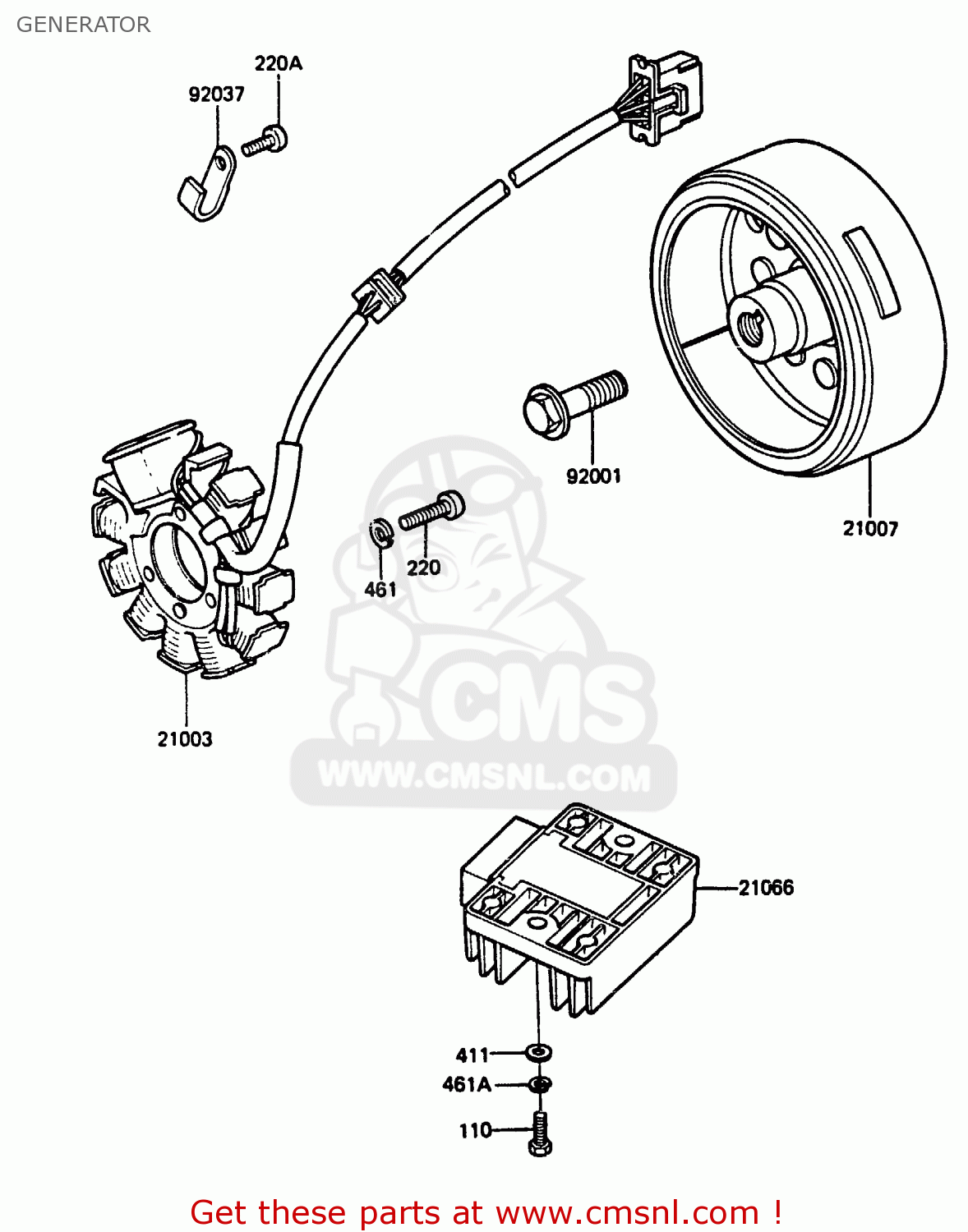 GENERATOR

220A

92037

92001

21007

220

461

21003

CMS

WWW.CMSNL.COM

21066

411

461A

110

Get these parts at www.cmsnl.com !