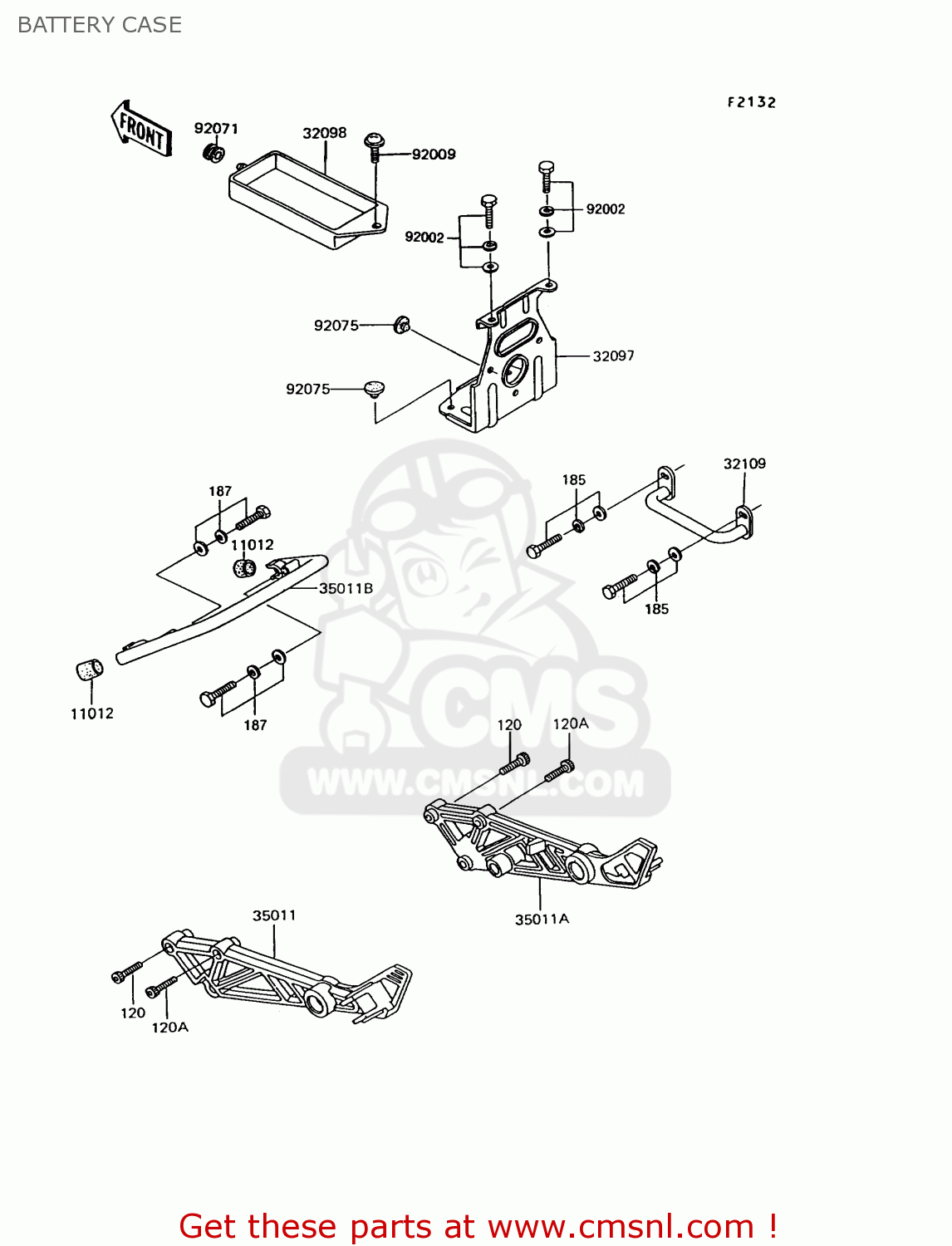 BATTERY CASE

F2132

FRONT

92071

32098

92009

92002

92002

92075

32097

92075

187

11012

35011B

11012

187

185

32109

185

CMS

WWW.CMSNL.COM

120

120A

35011A

35011

120

120A

Get these parts at www.cmsnl.com !