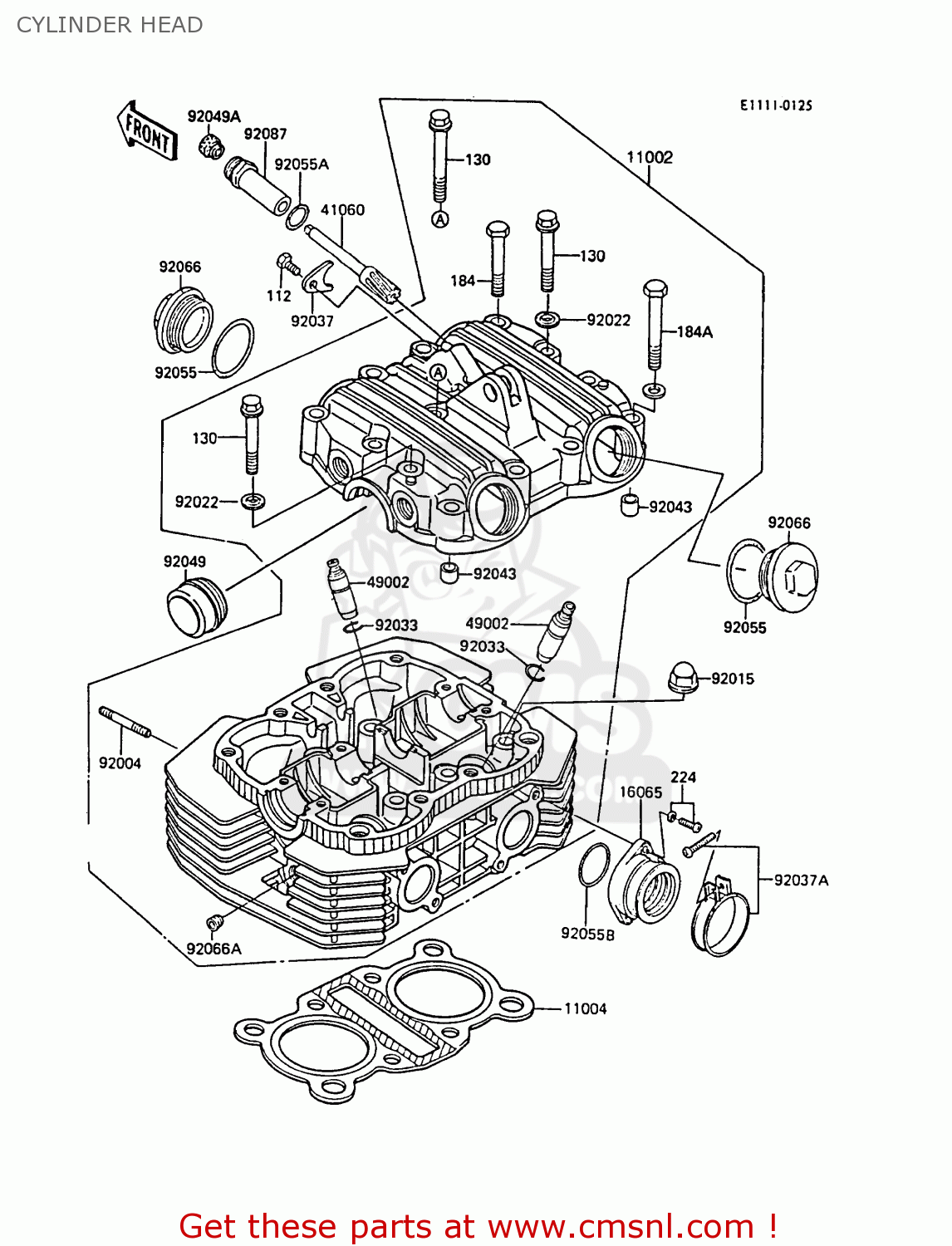 CYLINDER HEAD

E1111-0125

FRONT

92049A
92087
92055A
41060
130
A
11002
92066
112
92037
184
130
92022
184A
92055
A
130
92022
92043
92066
92049
49002
92043
92055
92033
49002
92033
92015
92004
224
16065
92037A
92055B
92066A
11004

Get these parts at www.cmsnl.com !