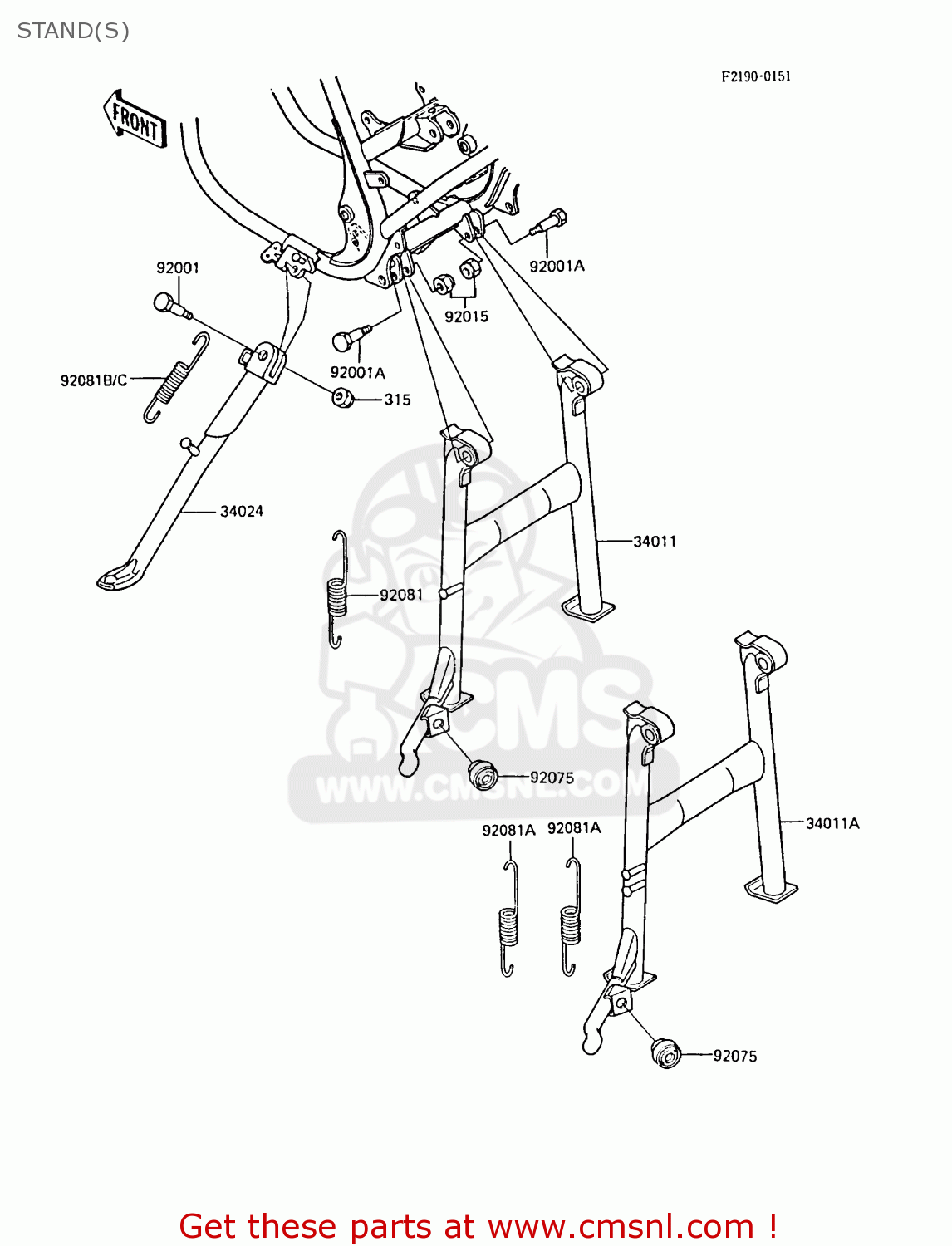 STAND(S)

F2190-0151

FRONT

92001

92001A

92015

92081B/C

92001A

315

34024

34011

92081

CMS
WWW.CMSNL.COM

92075

92081A

92081A

34011A

92075

Get these parts at www.cmsnl.com !