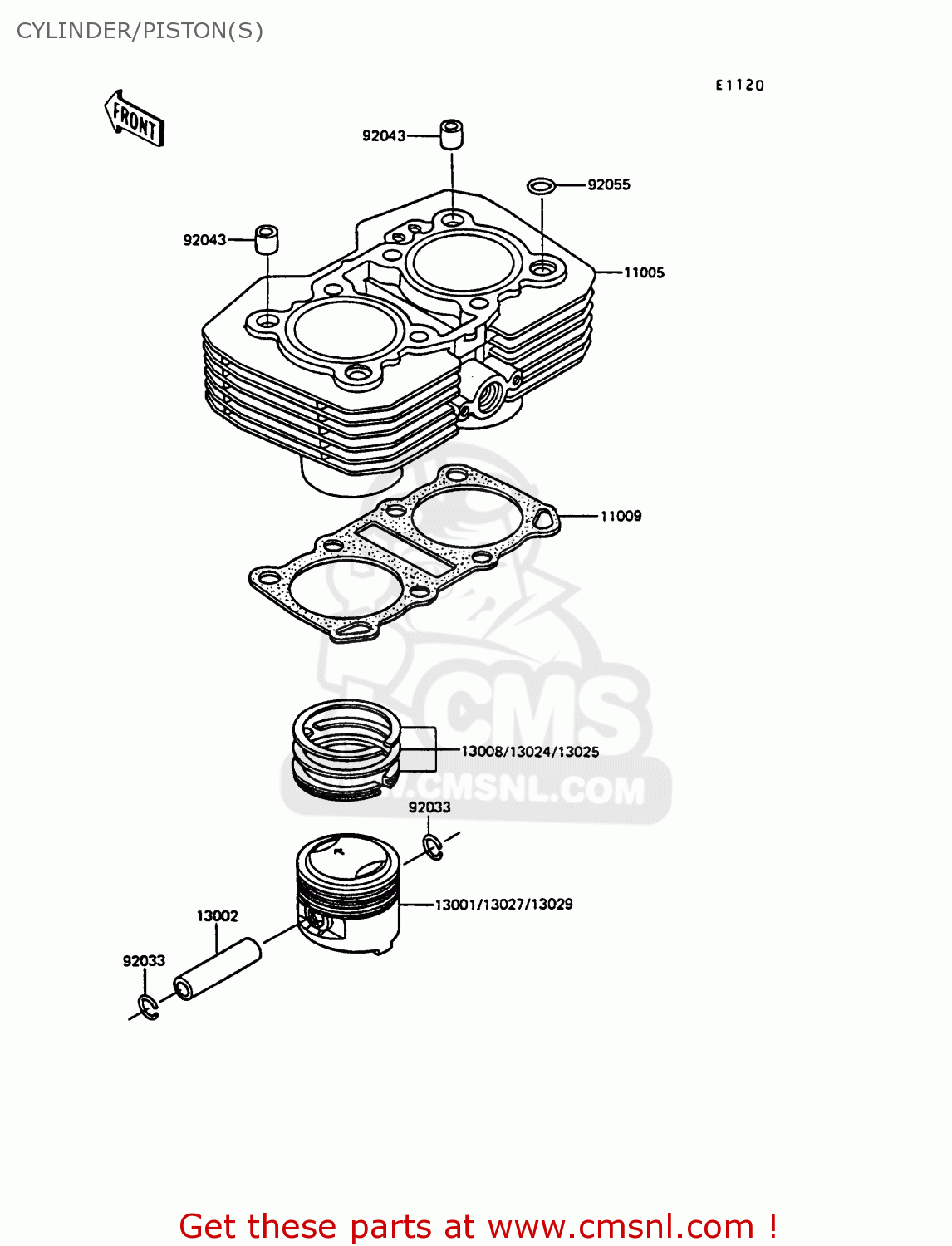 CYLINDER/PISTON(S)

E1120

FRONT

92043

92055

92043

11005

11009

CMS

WWW.CMSNL.COM

13008/13024/13025

92033

13001/13027/13029

13002

92033

Get these parts at www.cmsnl.com !