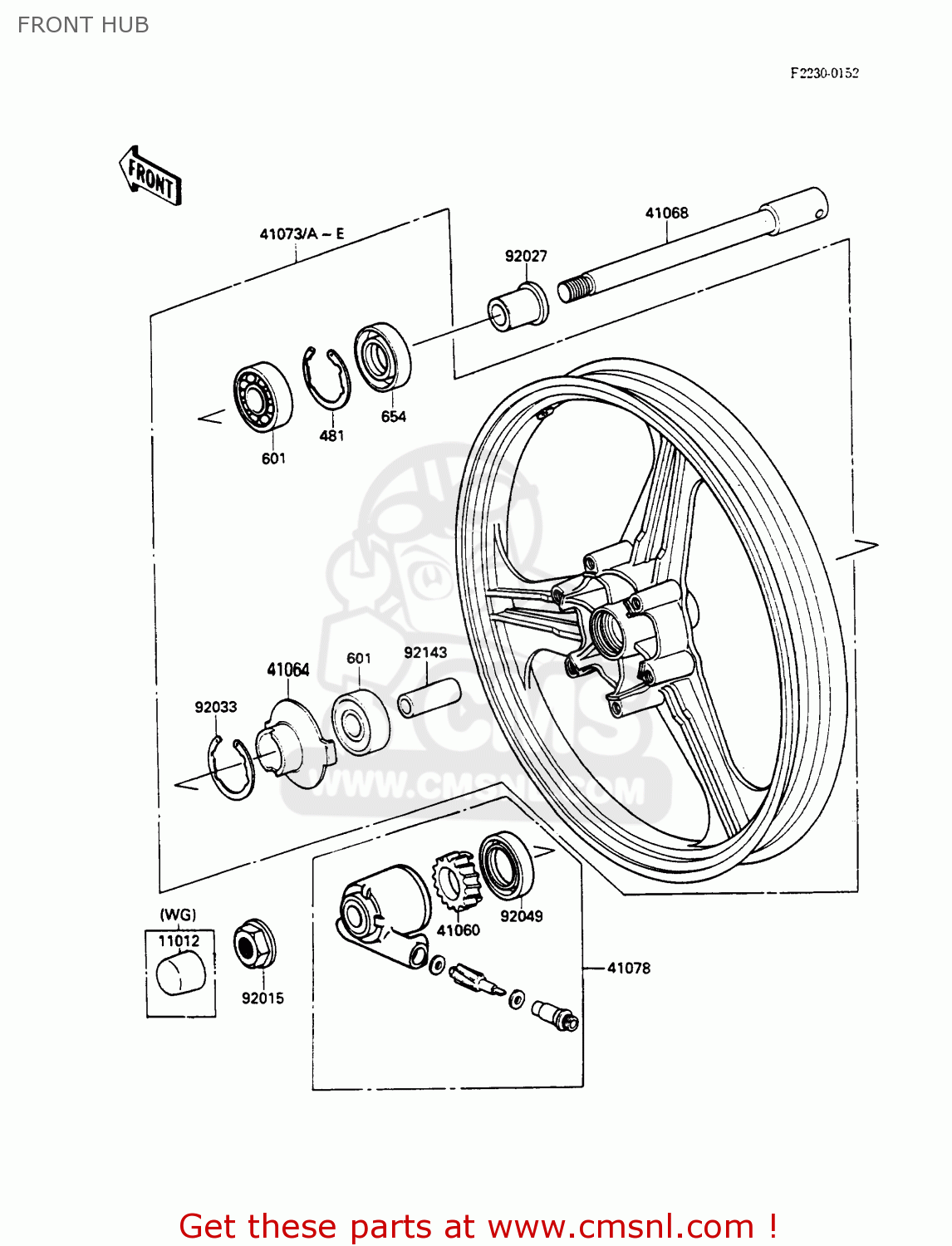 FRONT HUB

F2230-0152

FRONT

41073/A ~ E

41068

92027

654

481

601

41064

601

92143

92033

WWW.CMSNL.COM

(WG)

11012

92015

41060

92049

41078

Get these parts at www.cmsnl.com !