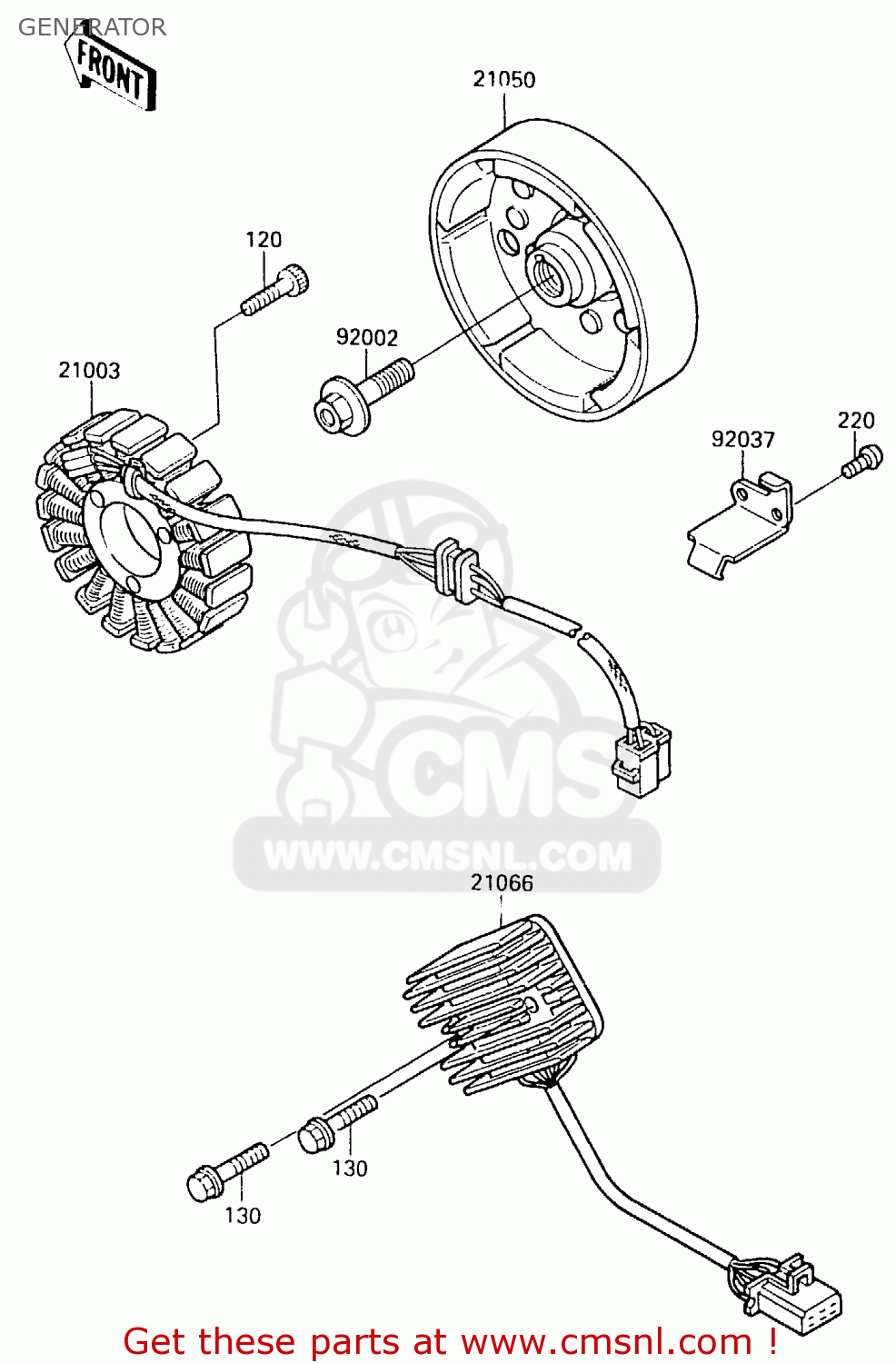 GENERATOR

FRONT

21050

120

92002

21003

92037

220

CMS

WWW.CMSNL.COM

21066

130

130

Get these parts at www.cmsnl.com !