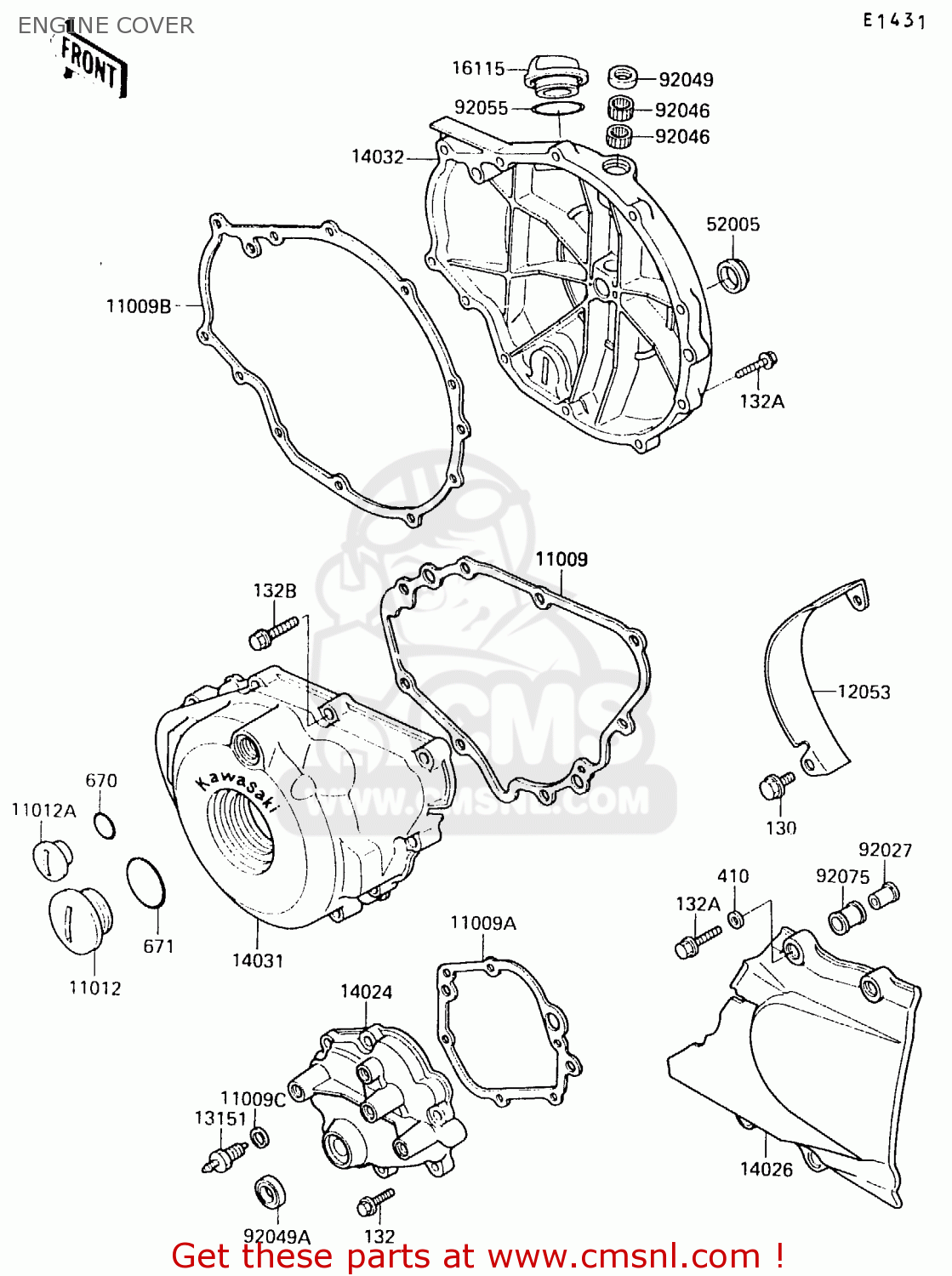 ENGINE COVER

E1431

FRONT

16115
92049
92055
92046
92046
14032
52005
11009B
132A
11009
132B
12053
CMS
WWW.CMSNL.COM
Kawasaki
670
11012A
130
92027
410
92075
132A
671
14031
11012
11009A
14024
11009C
13151
14026
92049A
132

Get these parts at www.cmsnl.com !