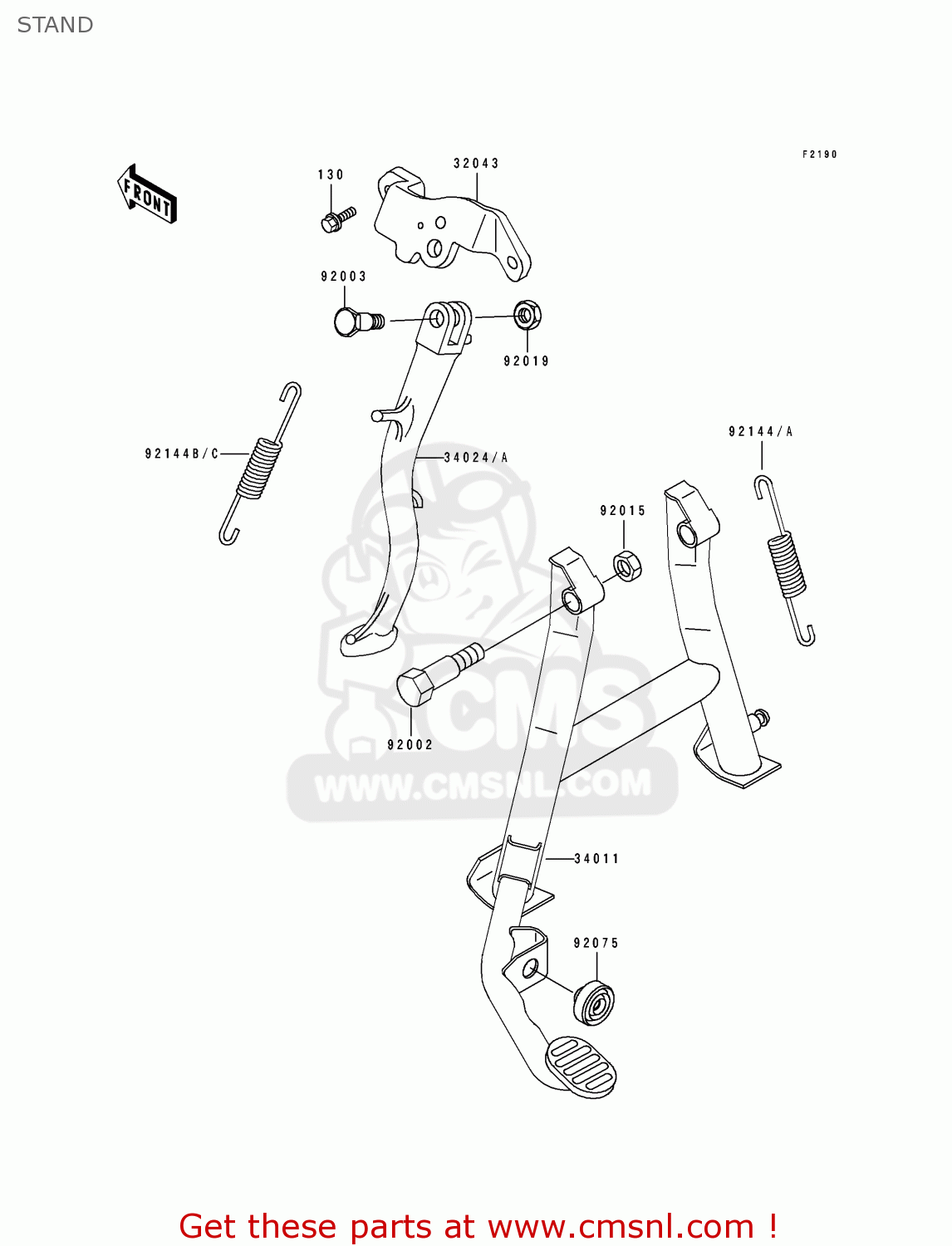 STAND

F2190

FRONT

130

32043

92003

92019

92144B/C

34024/A

92144/A

92015

92002

CMS

WWW.CMSNL.COM

34011

92075

Get these parts at www.cmsnl.com !