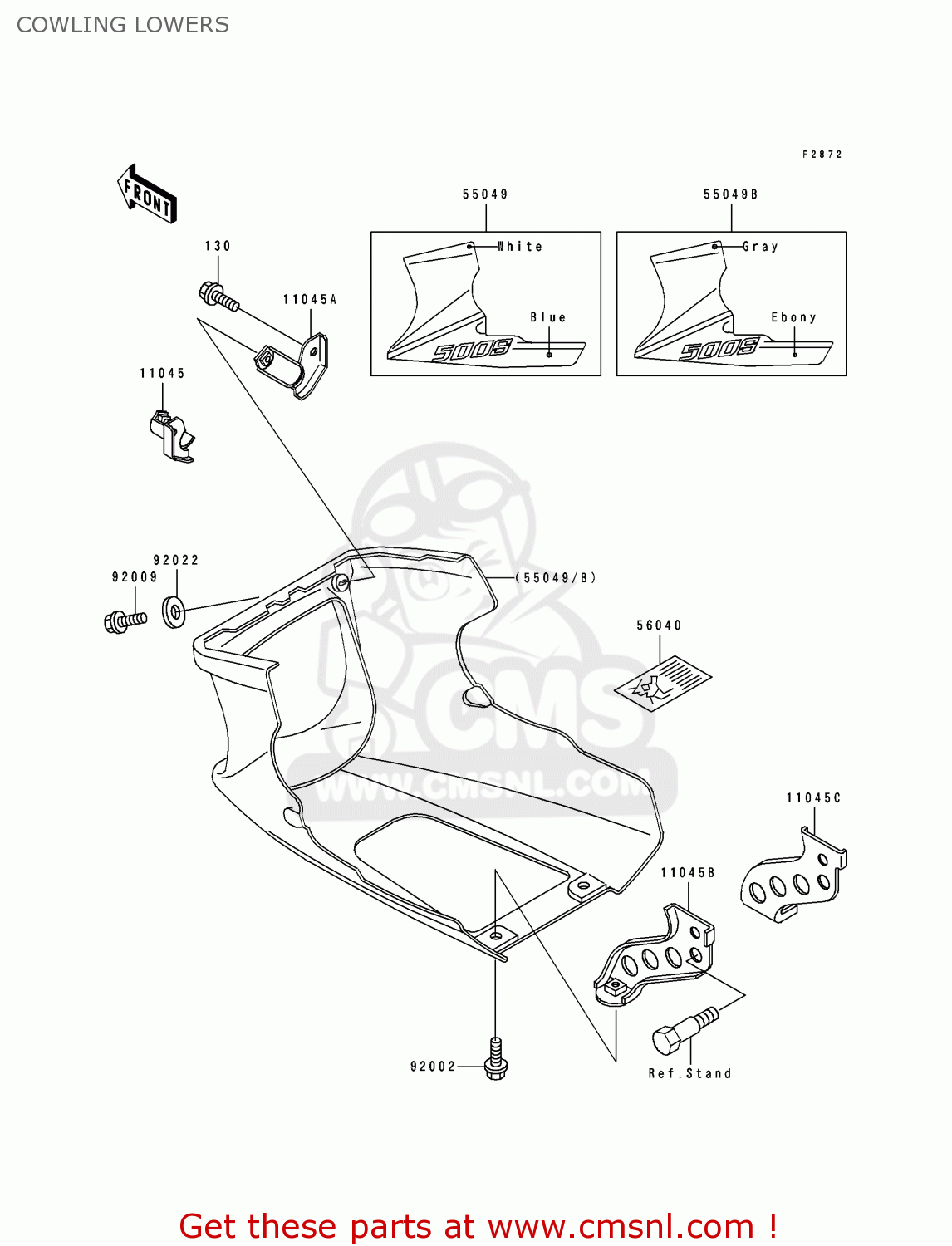 COWLING LOWERS

F2872

FRONT

55049

White

Blue

500S

55049B

Gray

Ebony

500S

130

11045A

11045

92022

92009

(55049/B)

56040

CMS

WWW.CMSNL.COM

11045C

11045B

92002

Ref.Stand

Get these parts at www.cmsnl.com !