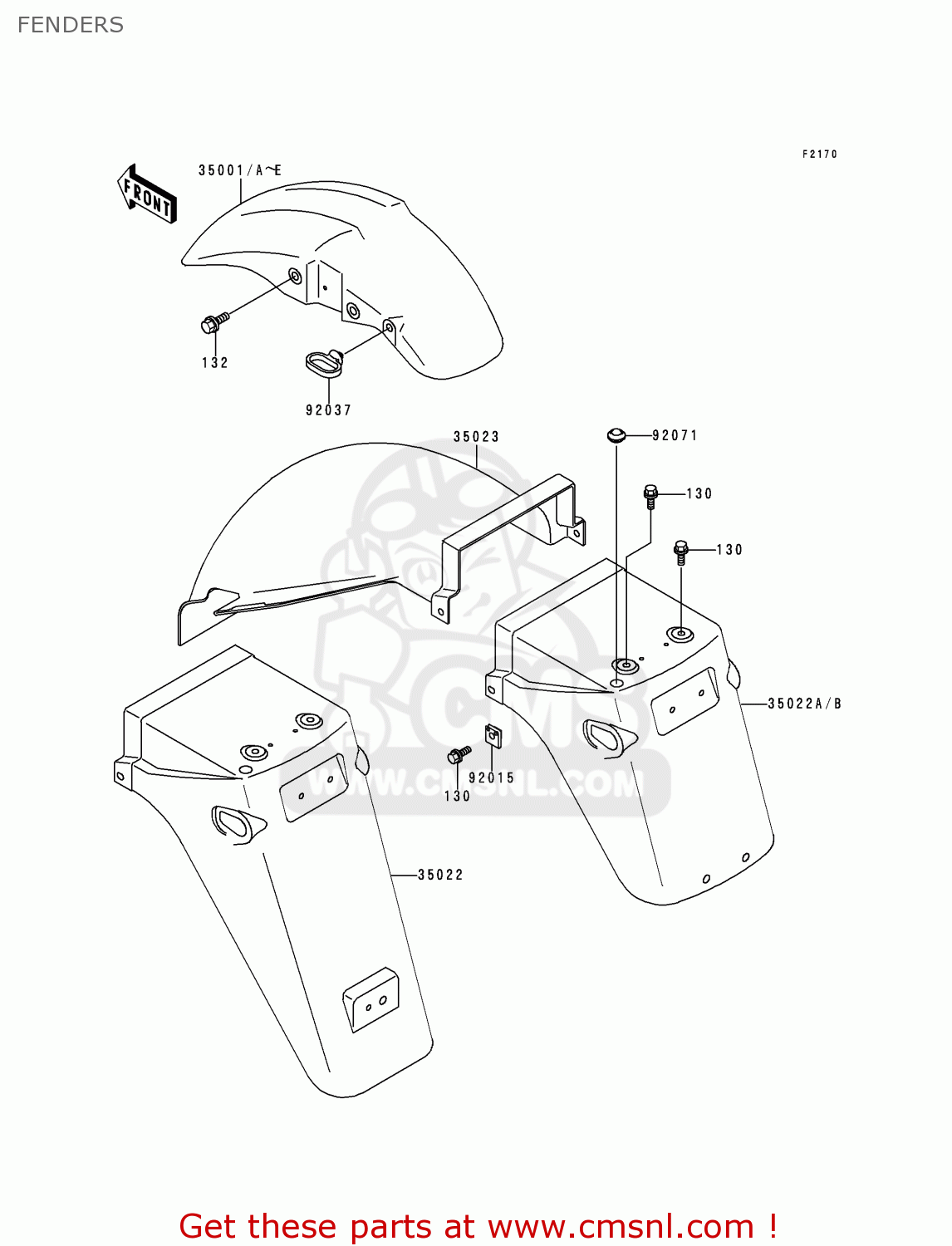 FENDERS

F2170

FRONT

35001/A~E

132

92037

35023

92071

130

130

35022A/B

92015

130

35022

CMS

WWW.CMSNL.COM

Get these parts at www.cmsnl.com !