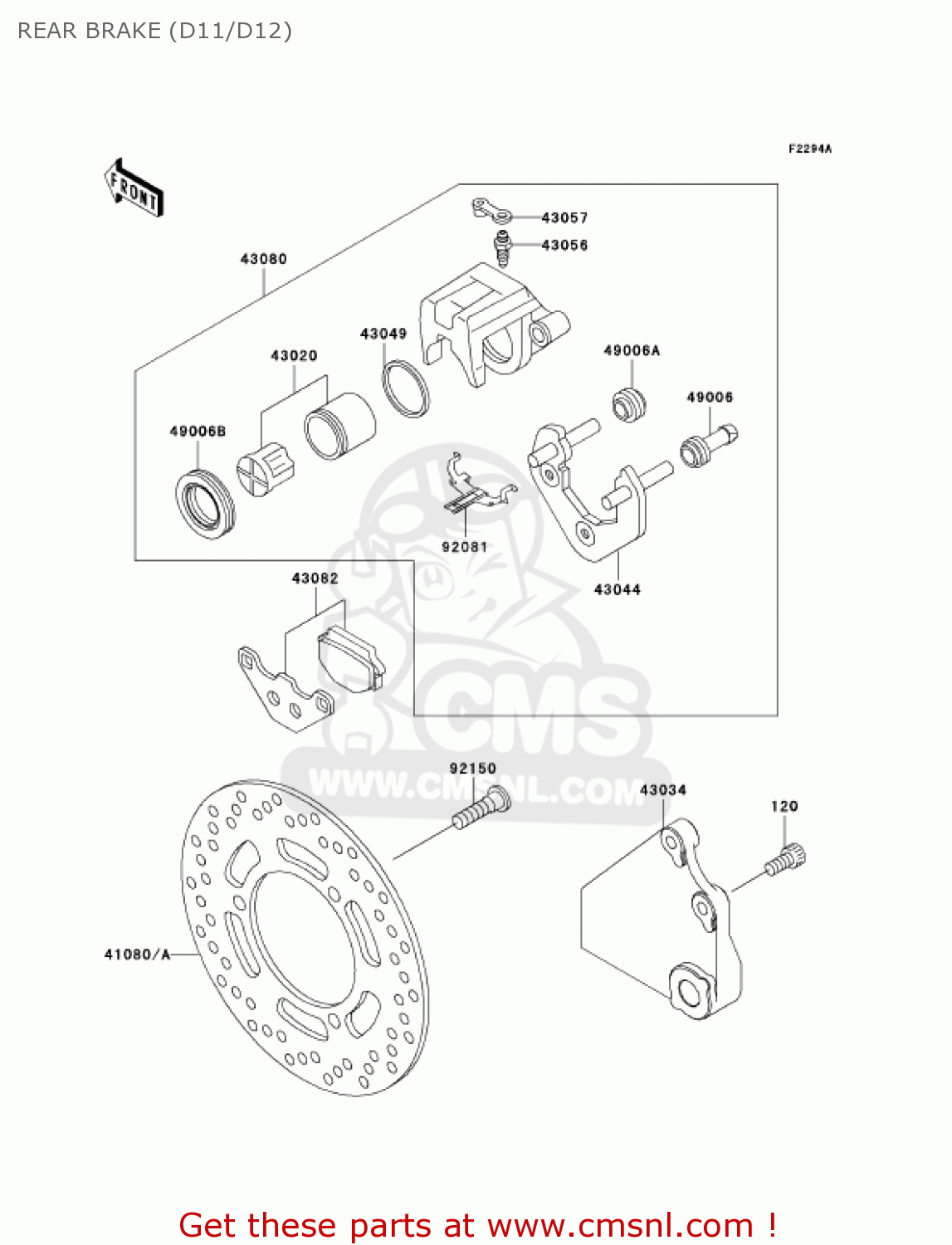 REAR BRAKE (D11/D12)

F2294A

FRONT

43057
43056
43080
43049
43020
49006A
49006
49006B
92081
43044
43082

CMS
WWW.CMSNL.COM

92150
43034
120
41080/A

Get these parts at www.cmsnl.com !