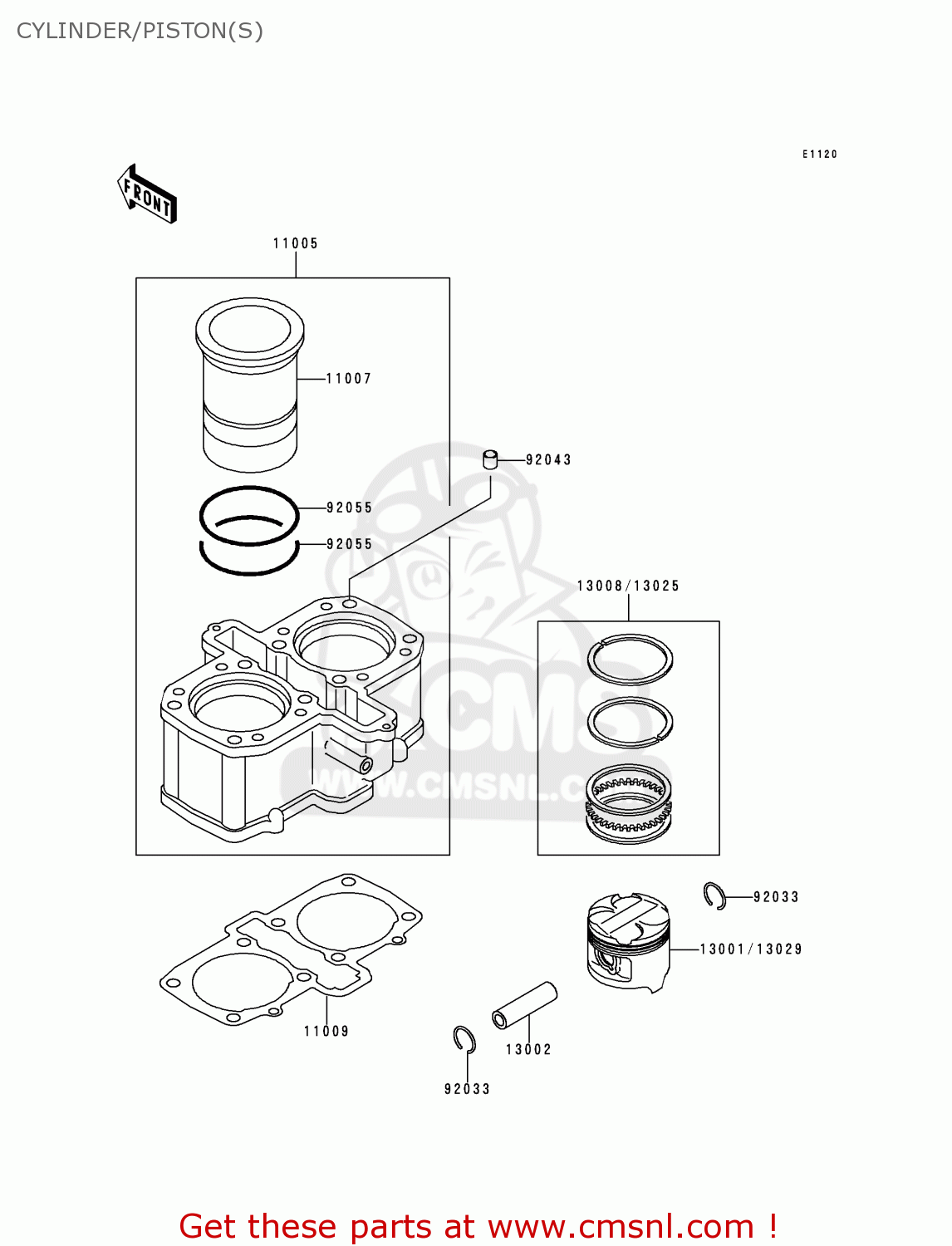 CYLINDER/PISTON(S)

E1120

FRONT

11005

11007

92043

92055

92055

13008/13025

CMS

WWW.CMSNL.C

92033

13001/13029

11009

13002

92033

Get these parts at www.cmsnl.com !