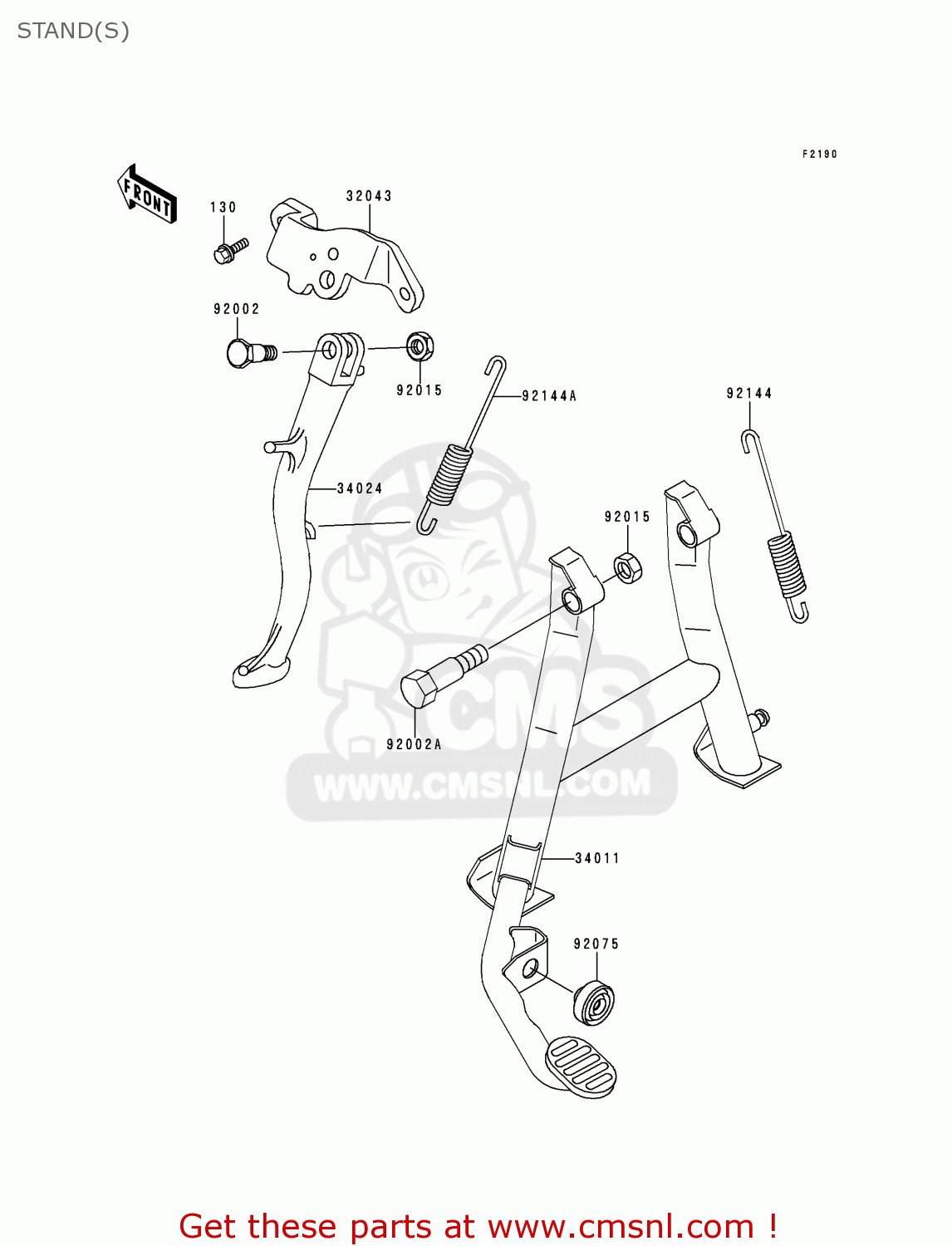 STAND(S)

F2190

FRONT

130

32043

92002

92015

92144A

92144

34024

92015

92002A

CMS

WWW.CMSNL.COM

34011

92075

Get these parts at www.cmsnl.com !