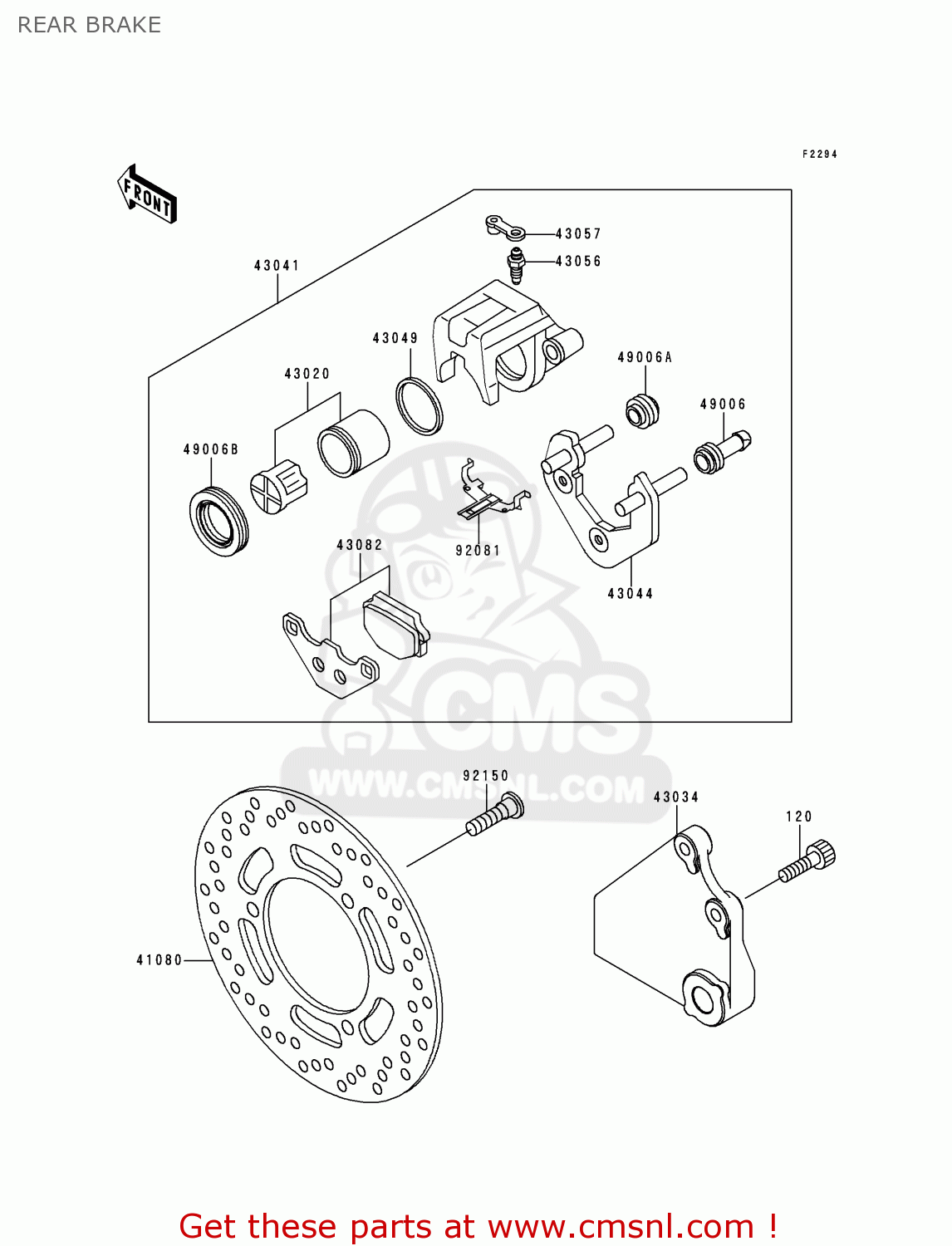 REAR BRAKE

F2294

FRONT

43041

43057

43056

43049

43020

49006A

49006

49006B

92081

43082

43044

CMS

WWW.CMSNL.COM

92150

43034

120

41080

Get these parts at www.cmsnl.com !