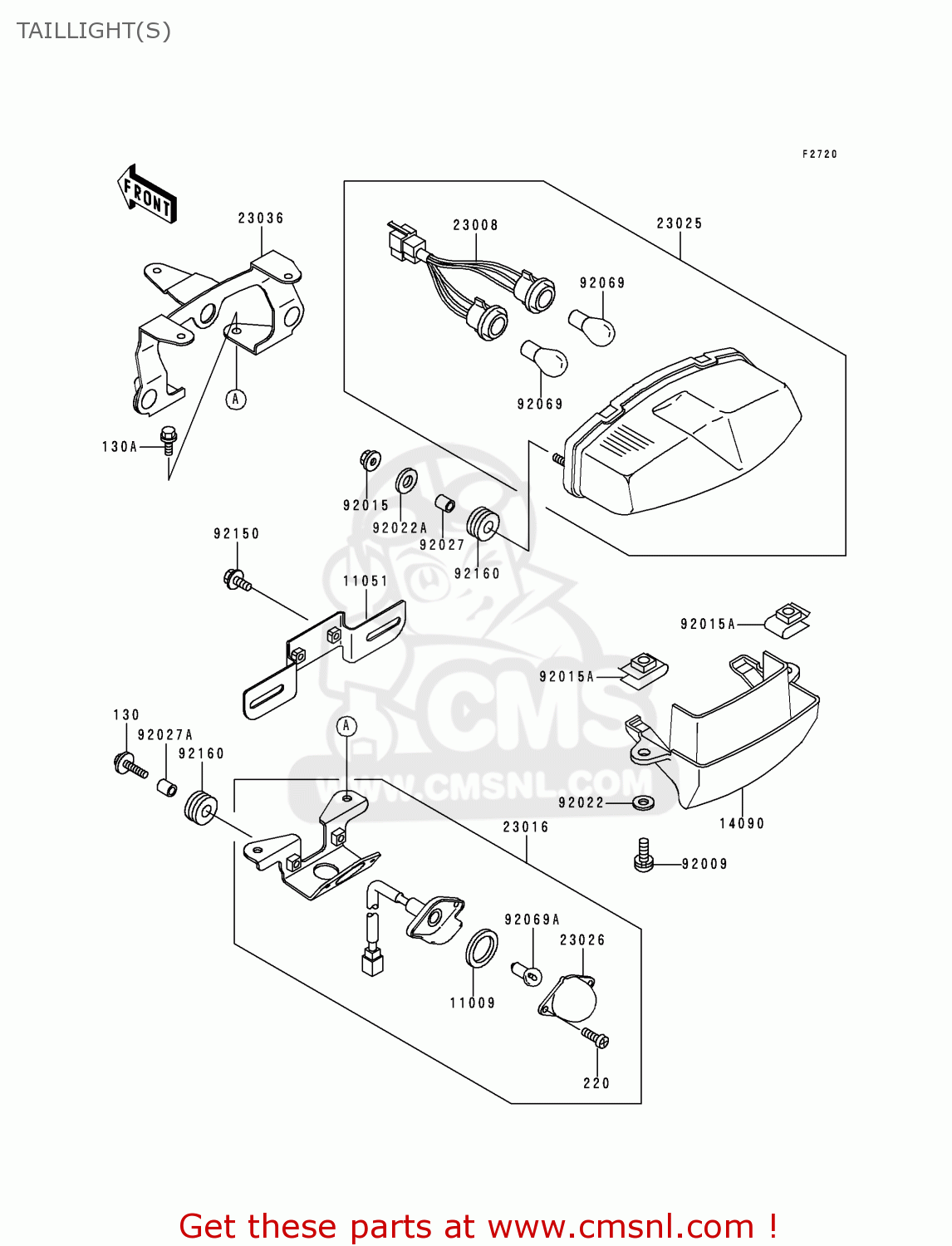 TAILLIGHT(S)

F2720

FRONT

23036

23008

23025

92069

92069

A

130A

92015

92022A

92027

92160

92150

11051

92015A

92015A

130

92027A

92160

A

CMS

WWW.CMSNL.COM

92022

14090

23016

92009

92069A

23026

11009

220

Get these parts at www.cmsnl.com !