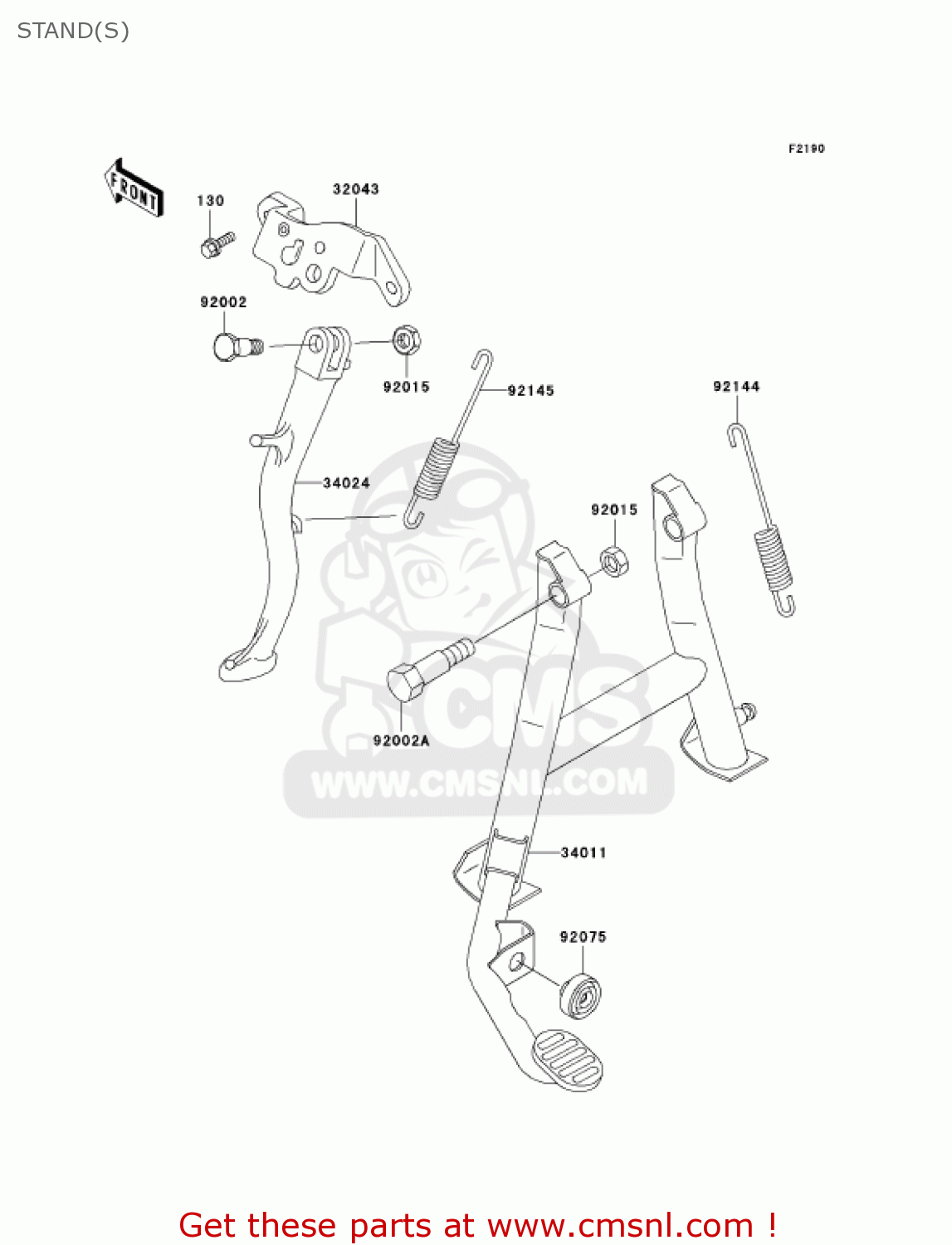 STAND(S)

F2190

FRONT

130

32043

92002

92015

92145

92144

34024

92015

92002A

CMS
WWW.CMSNL.COM

34011

92075

Get these parts at www.cmsnl.com !