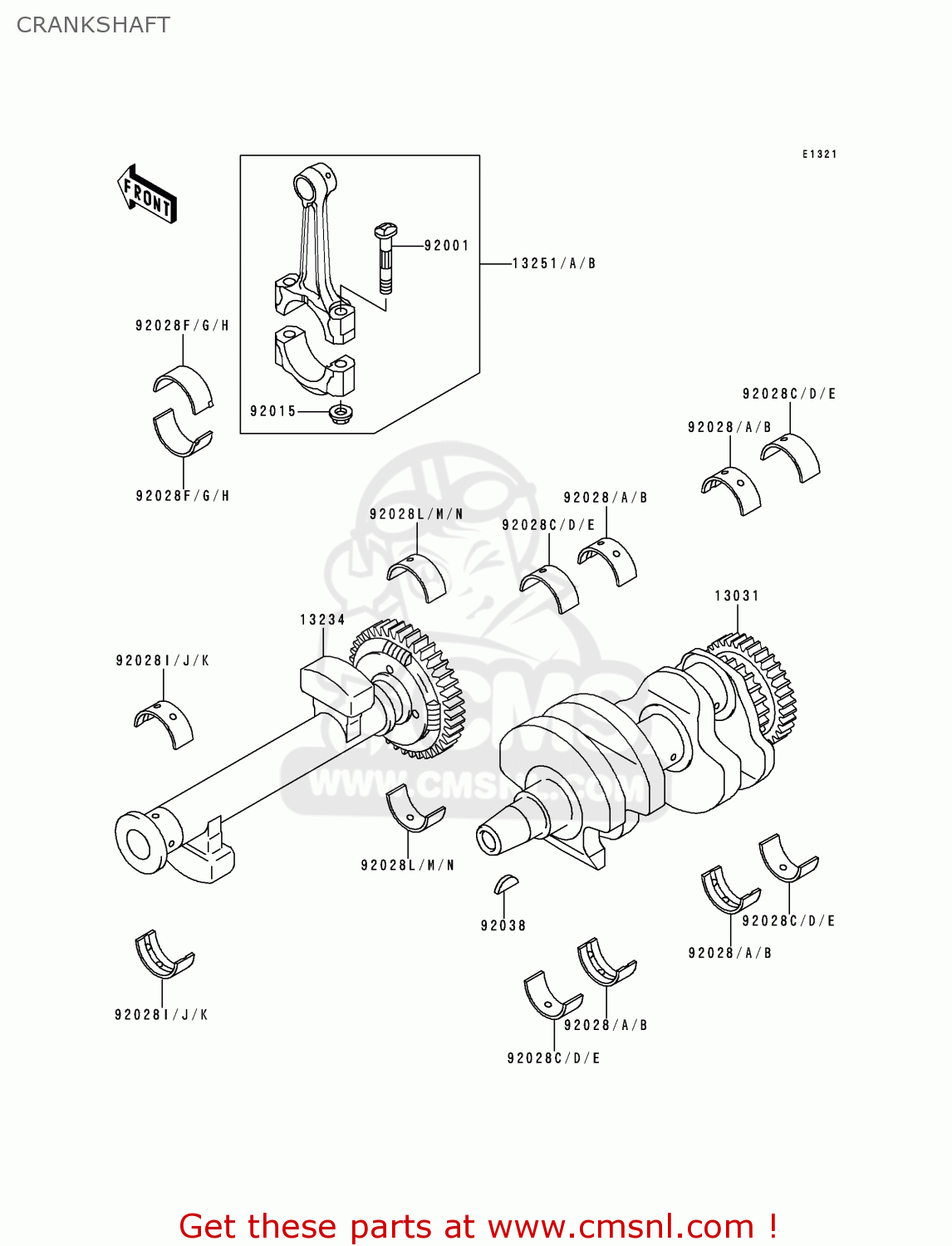 CRANKSHAFT

E1321

FRONT

92001

13251/A/B

92028F/G/H

92015

92028F/G/H

92028C/D/E

92028/A/B

92028/A/B

92028L/M/N

92028C/D/E

13031

13234

92028I/J/K

WWW.CMSNL.COM

92028L/M/N

92038

92028C/D/E

92028/A/B

92028I/J/K

92028/A/B

92028C/D/E

Get these parts at www.cmsnl.com !