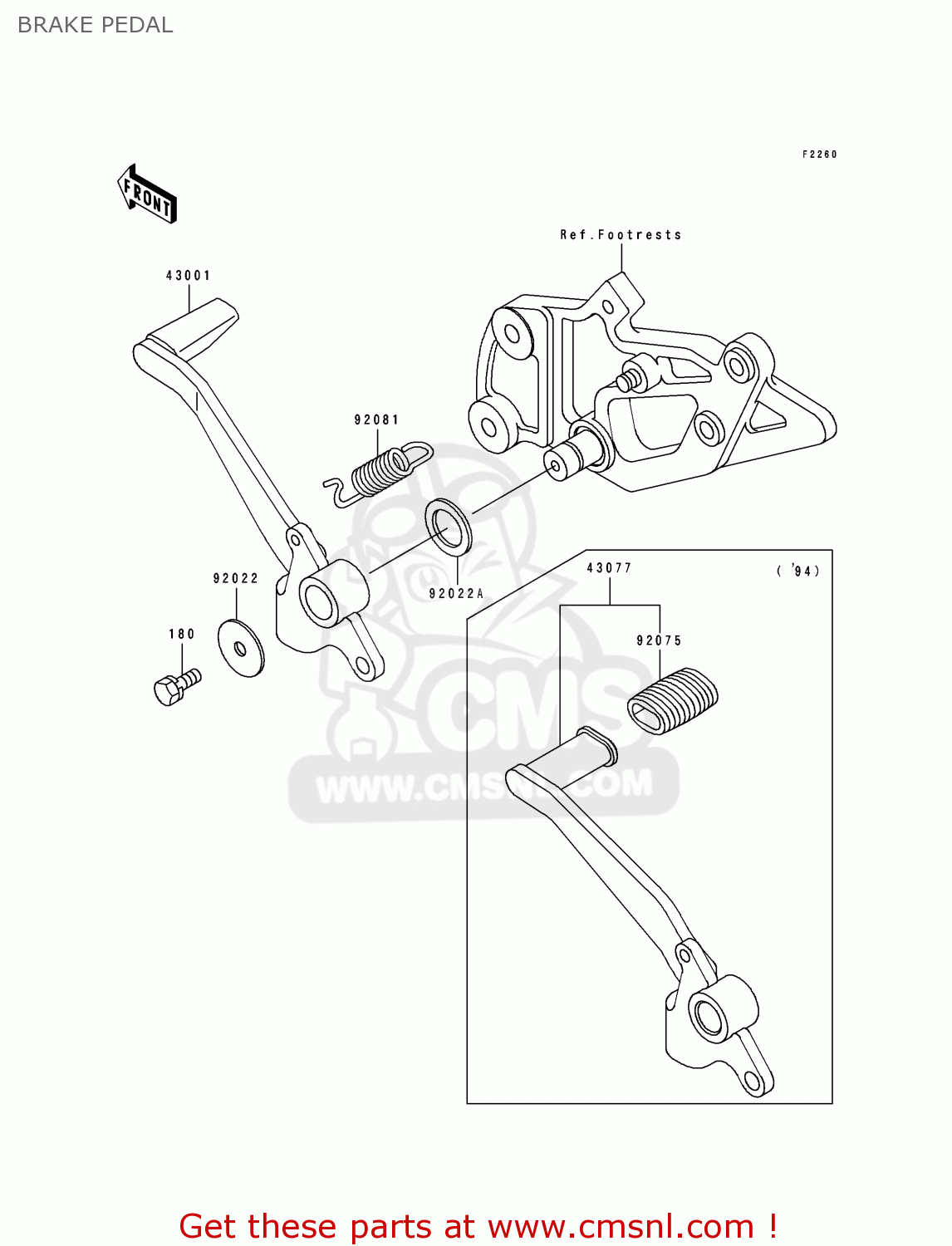 BRAKE PEDAL

F2260

FRONT

Ref.Footrests

43001

92081

92022

92022A

180

43077

( '94)

92075

CMS

WWW.CMSNL.COM

Get these parts at www.cmsnl.com !