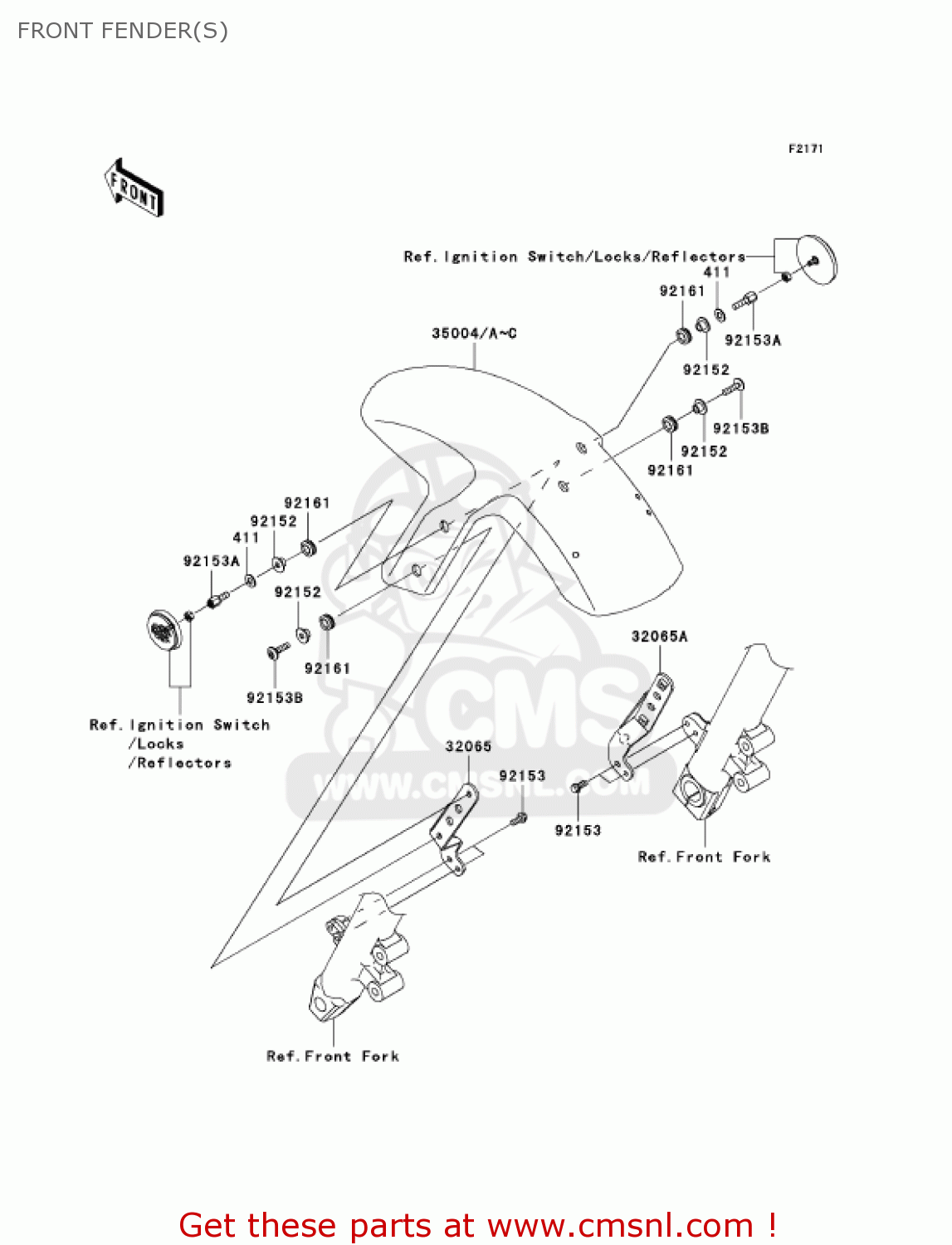 FRONT FENDER(S)

F2171

FRONT

Ref. Ignition Switch/Locks/Reflectors

411

92161

92153A

35004/A~C

92152

92153B

92152

92161

92161

92152

411

92153A

92152

92161

92153B

Ref. Ignition Switch /Locks /Reflectors

32065A

32065

92153

92153

Ref. Front Fork

Ref. Front Fork

CMS

WWW.CMSNL.COM

Get these parts at www.cmsnl.com !